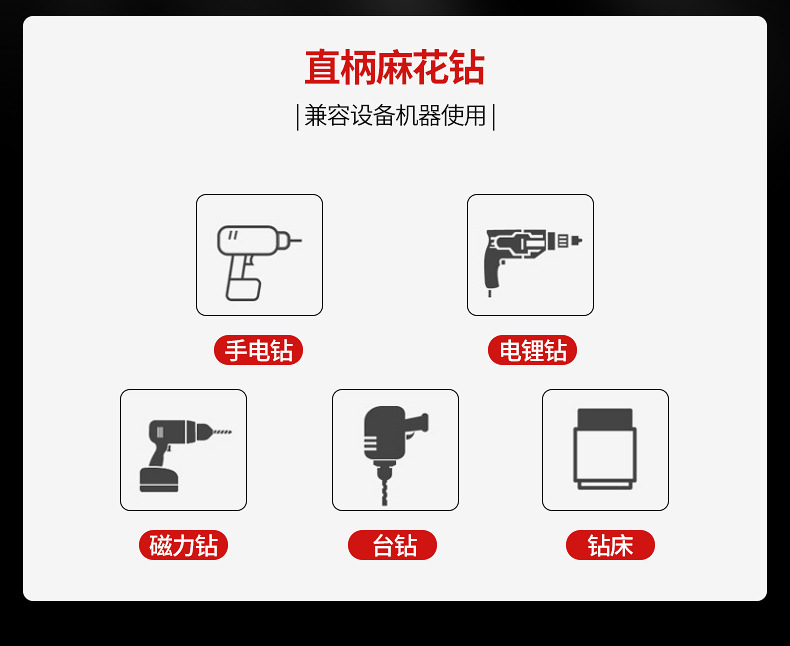 直柄麻花钻

|兼容设备机器使用|

手电钻

电锂钻

磁力钻

台钻

钻床