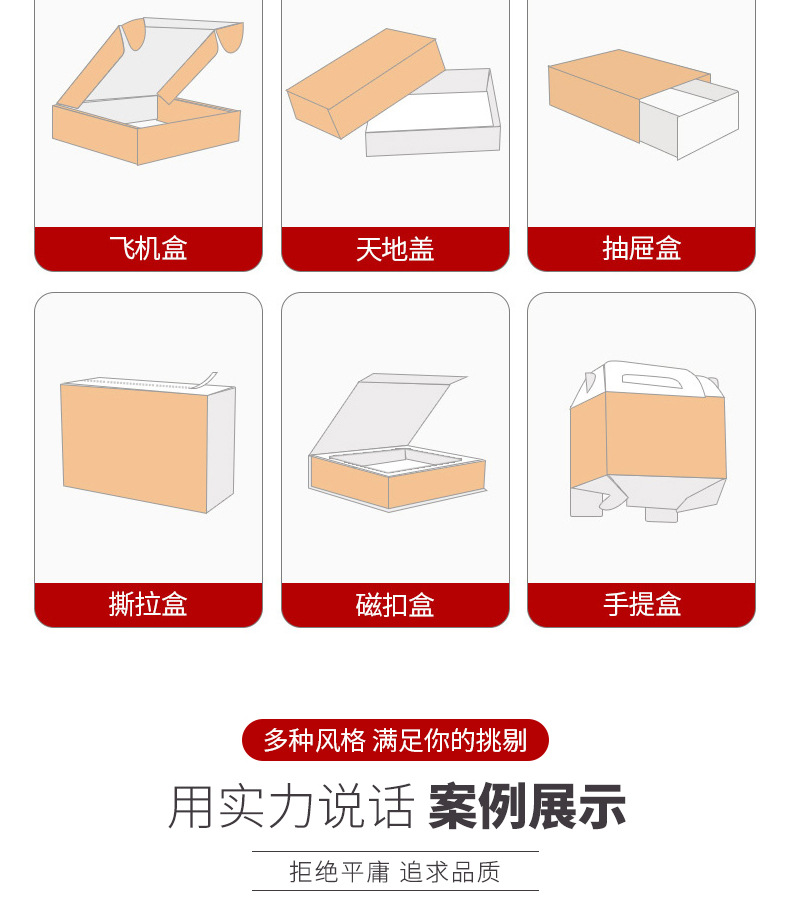 飞机盒

天地盖

抽屉盒

撕拉盒

磁扣盒

手提盒

多种风格 满足你的挑剔

用实力说话 案例展示

拒绝平庸 追求品质