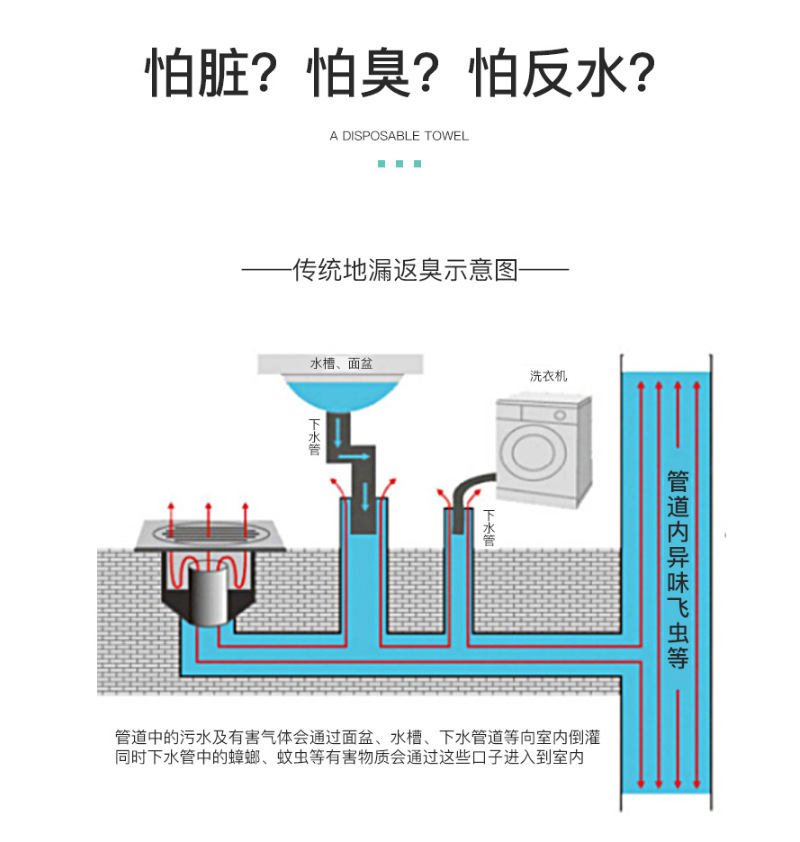 怕脏？怕臭？怕反水？

A DISPOSABLE TOWEL

——传统地漏返臭示意图——

水槽、面盆

洗衣机

下水管

下水管

管道内异味飞虫等

管道中的污水及有害气体会通过面盆、水槽、下水管道等向室内倒灌
同时下水管中的蟑螂、蚊虫等有害物质会通过这些口子进入到室内