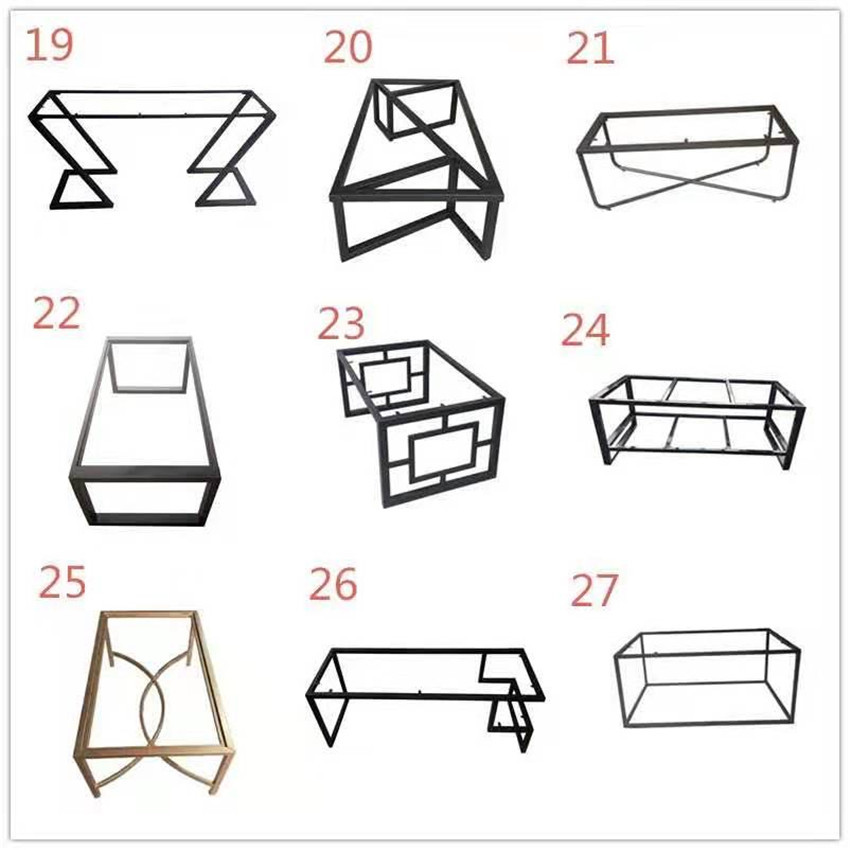 19

20

21

22

23

24

25

26

27