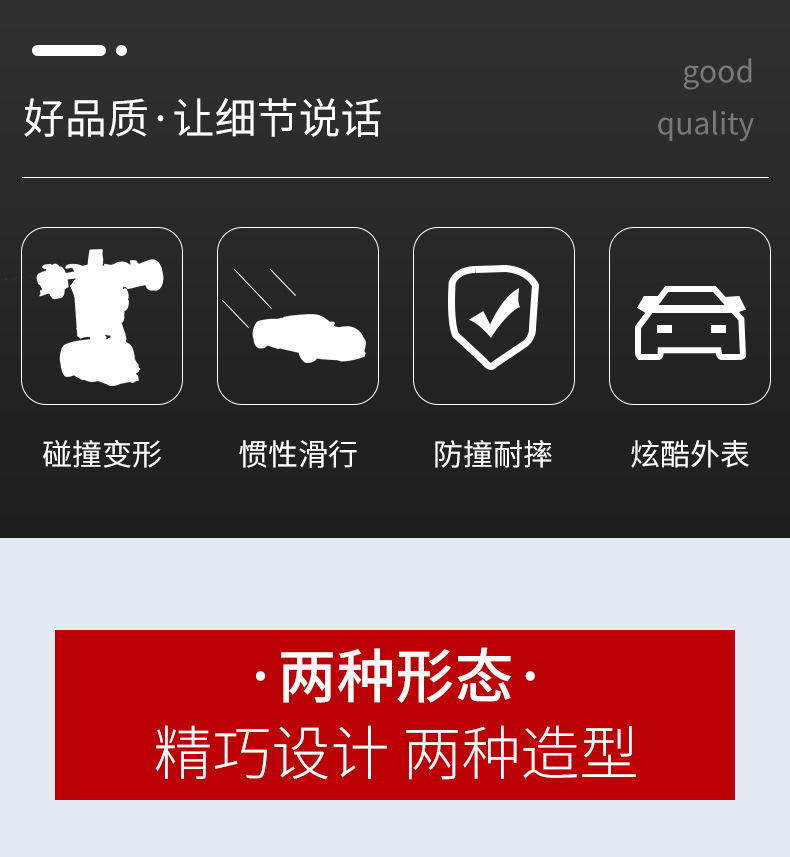 好品质·让细节说话

good
quality

碰撞变形

惯性滑行

防撞耐摔

炫酷外表

·两种形态·
精巧设计 两种造型