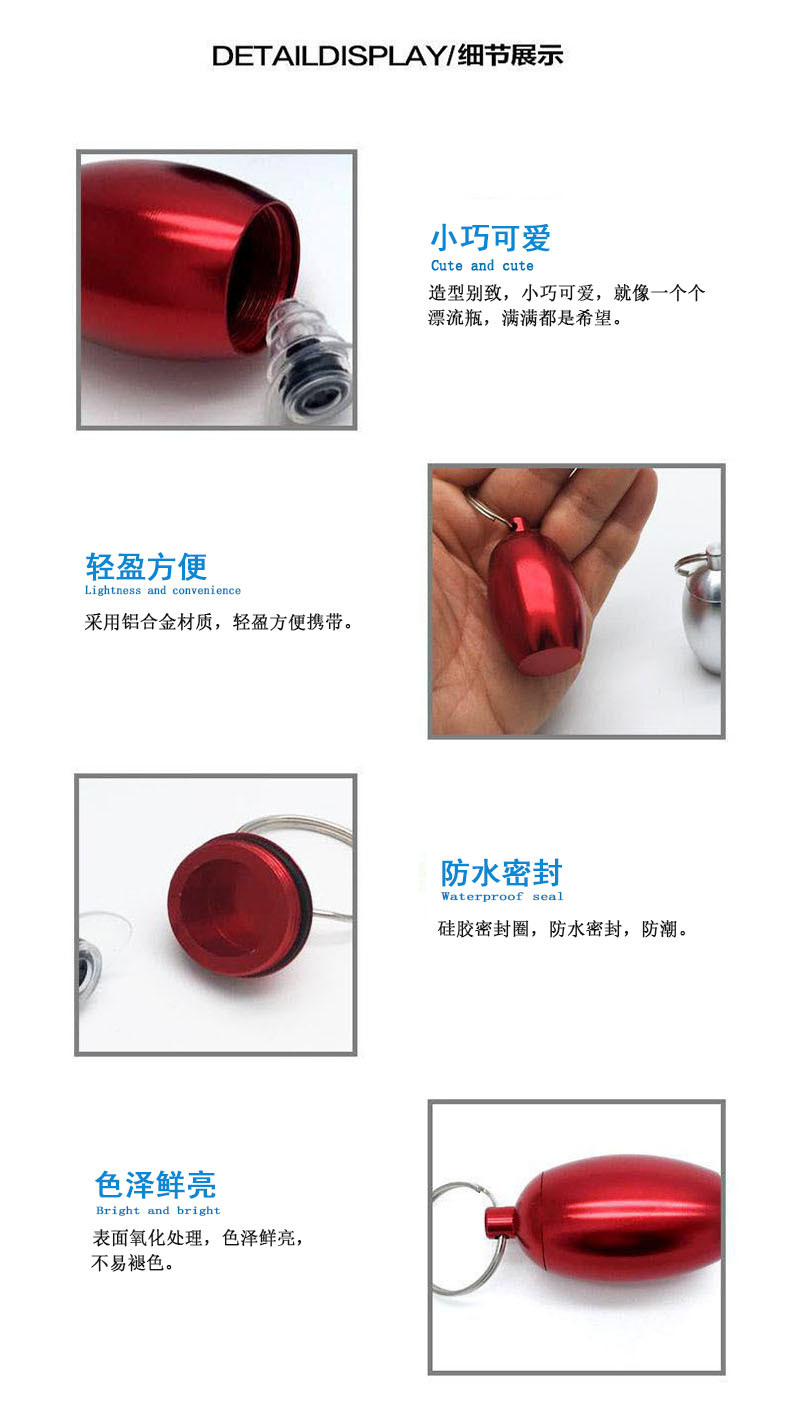 DETAILDISPLAY/细节展示

小巧可爱
Cute and cute
造型别致，小巧可爱，就像一个个漂流瓶，满满都是希望。

轻盈方便
Lightness and convenience
采用铝合金材质，轻盈方便携带。

防水密封
Waterproof seal
硅胶密封圈，防水密封，防潮。

色泽鲜亮
Bright and bright
表面氧化处理，色泽鲜亮，不易褪色。