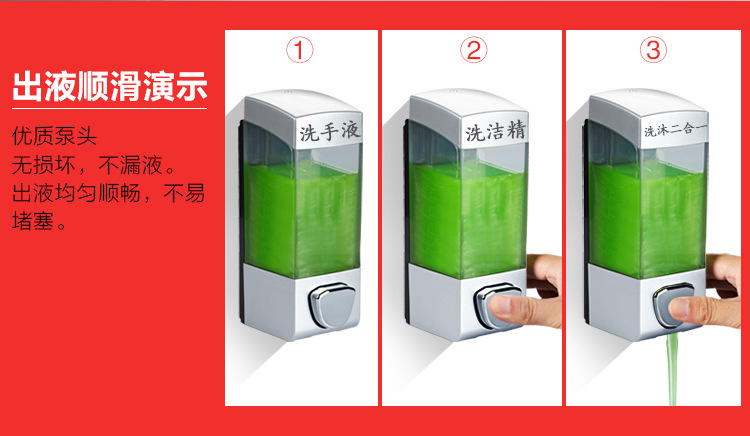 出液顺滑演示

优质泵头
无损坏，不漏液。
出液均匀顺畅，不易堵塞。

①
洗手液

②
洗洁精

③
洗沐二合一