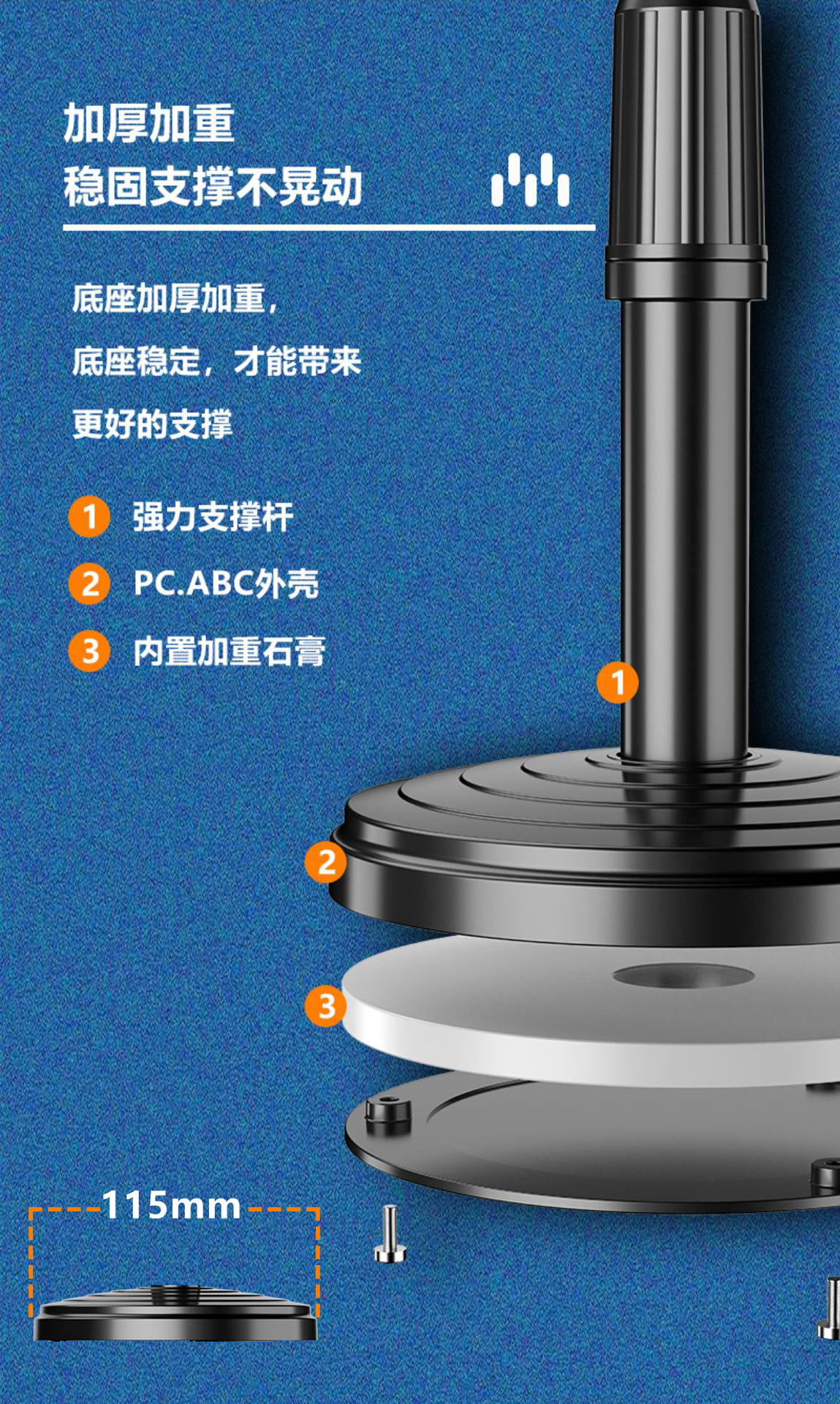 加厚加重
稳固支撑不晃动

底座加厚加重，
底座稳定，才能带来
更好的支撑

1 强力支撑杆
2 PC.ABC外壳
3 内置加重石膏

1
2
3

115mm