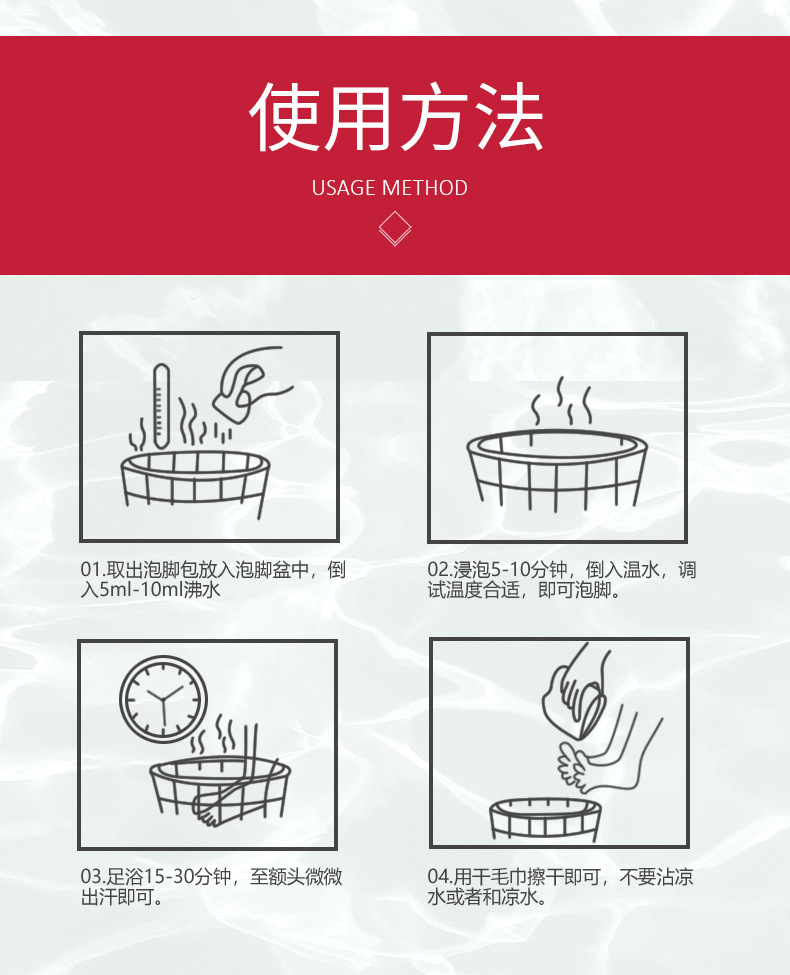 使用方法

USAGE METHOD

01.取出泡脚包放入泡脚盆中，倒入5ml-10ml沸水

02.浸泡5-10分钟，倒入温水，调试温度合适，即可泡脚。

03.足浴15-30分钟，至额头微微出汗即可。

04.用干毛巾擦干即可，不要沾凉水或者和凉水。