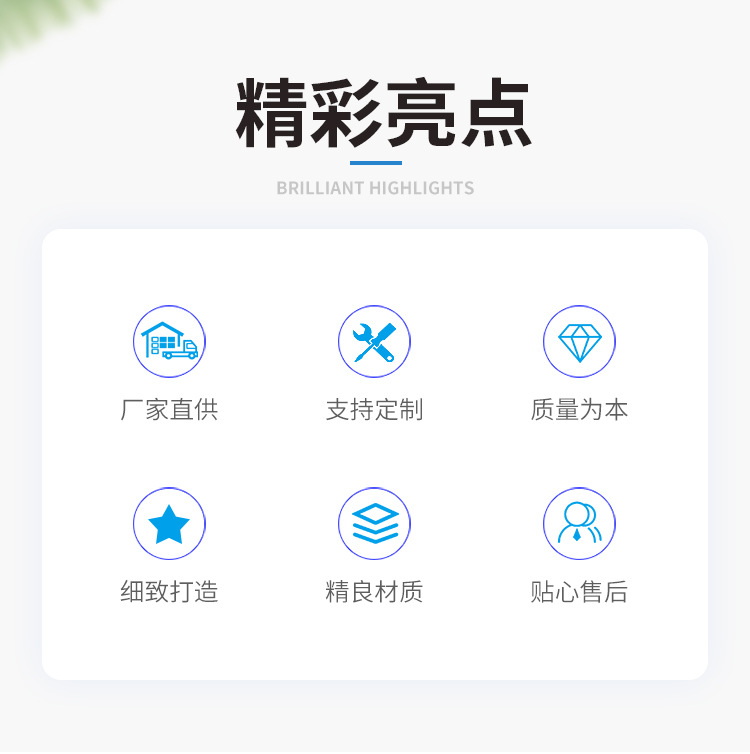 精彩亮点

BRILLIANT HIGHLIGHTS

厂家直供

支持定制

质量为本

细致打造

精良材质

贴心售后