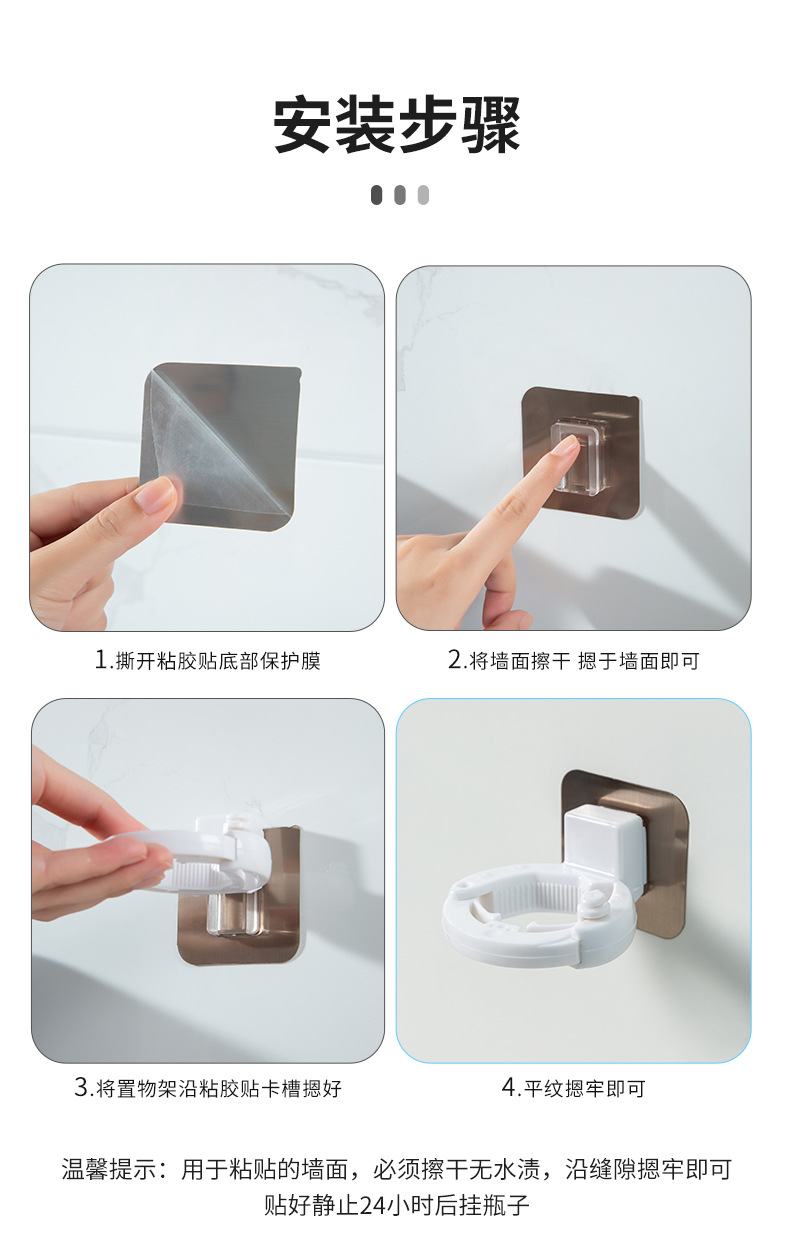 安装步骤

1.撕开粘胶贴底部保护膜

2.将墙面擦干 摁于墙面即可

3.将置物架沿粘胶贴卡槽摁好

4.平纹摁牢即可

温馨提示：用于粘贴的墙面，必须擦干无水渍，沿缝隙摁牢即可
贴好静止24小时后挂瓶子