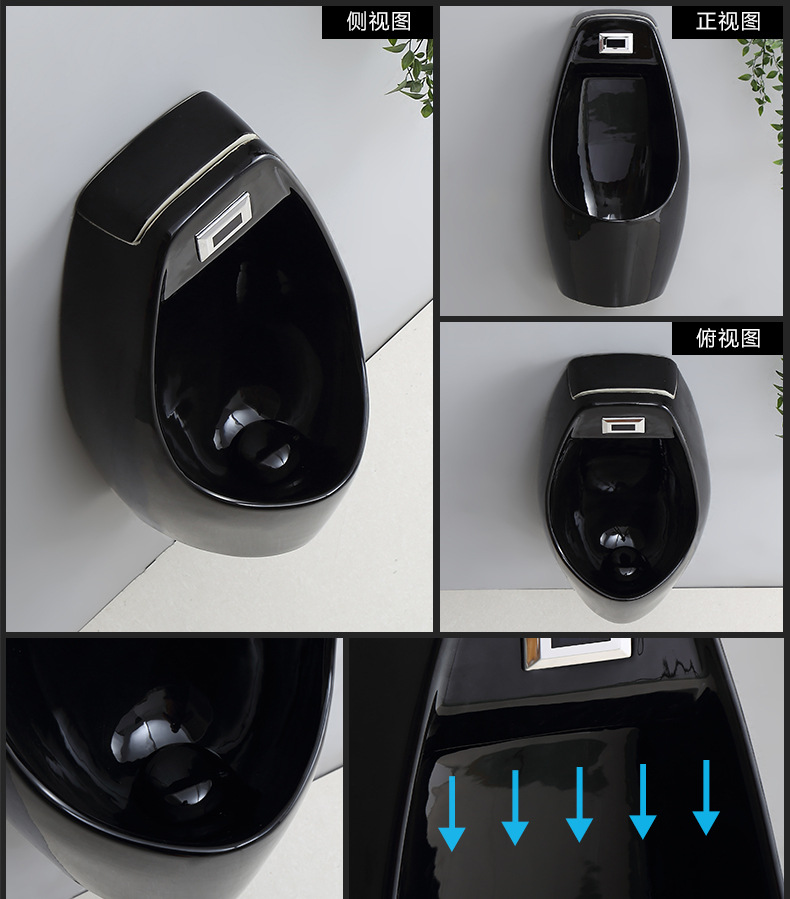 侧视图

正视图

俯视图