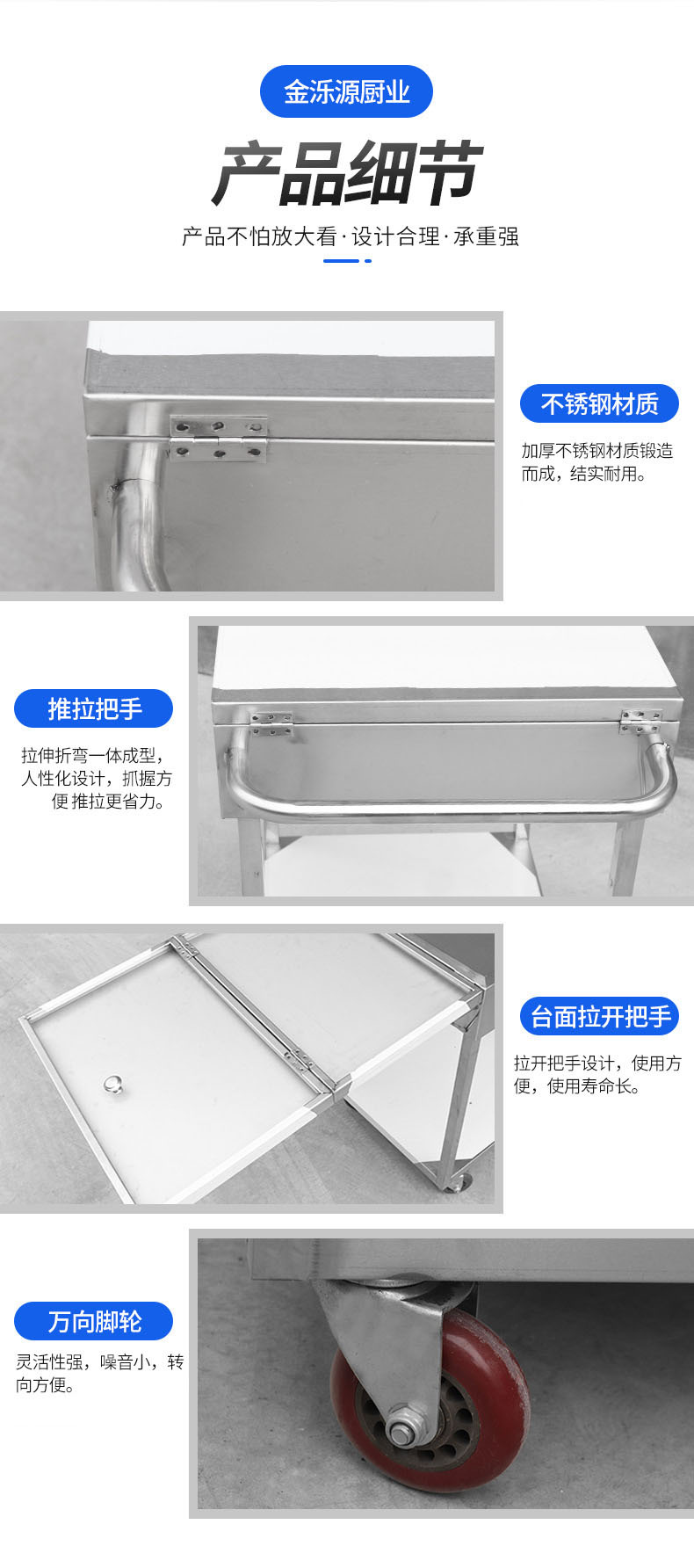 金泺源厨业

产品细节

产品不怕放大看·设计合理·承重强

不锈钢材质

加厚不锈钢材质锻造而成，结实耐用。

推拉把手

拉伸折弯一体成型，人性化设计，抓握方便 推拉更省力。

台面拉开把手

拉开把手设计，使用方便，使用寿命长。

万向脚轮

灵活性强，噪音小，转向方便。