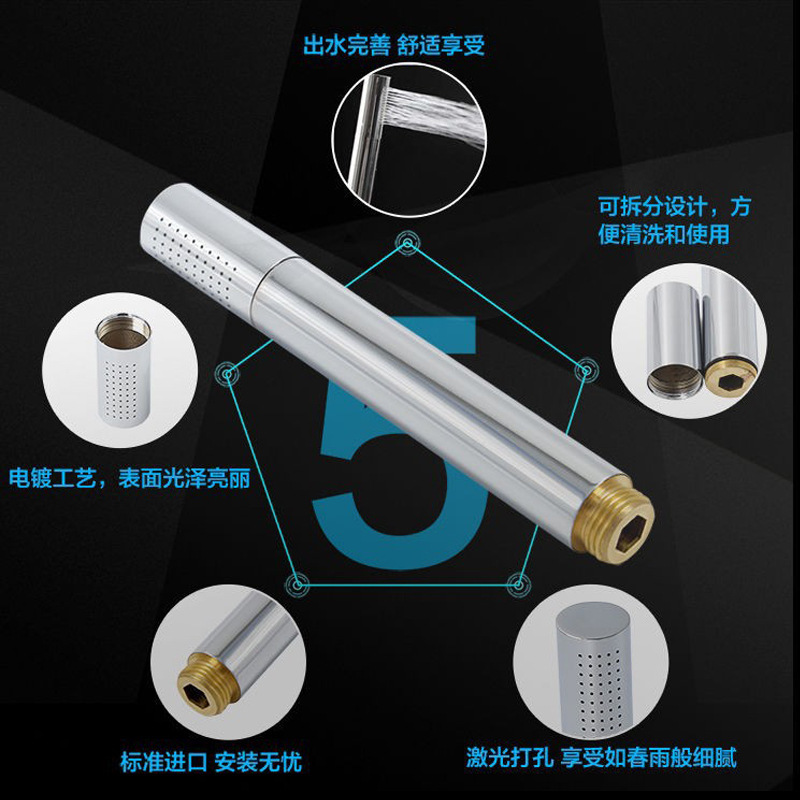 出水完善 舒适享受

可拆分设计，方便清洗和使用

5

电镀工艺，表面光泽亮丽

标准进口 安装无忧

激光打孔 享受如春雨般细腻