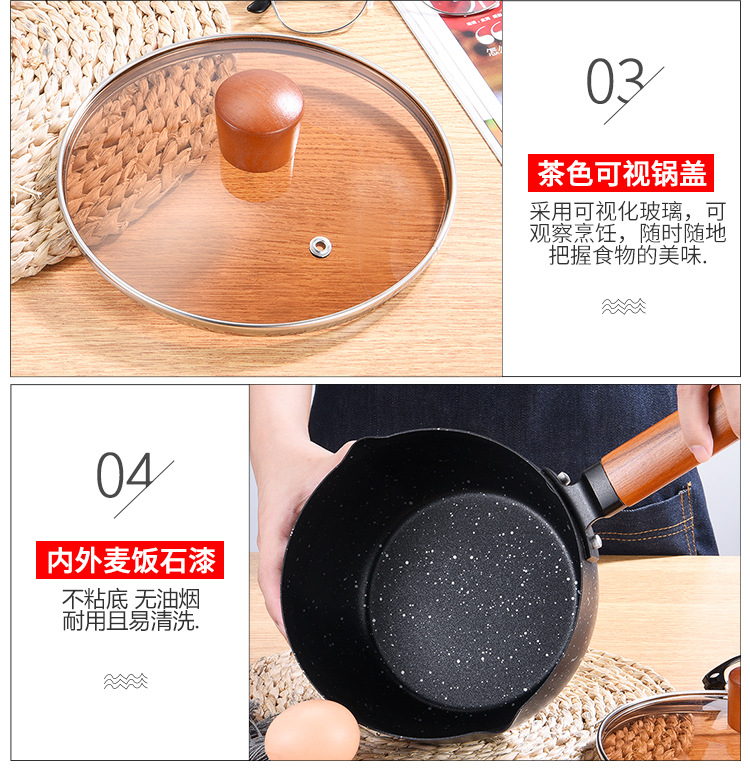 03

茶色可视锅盖

采用可视化玻璃，可观察烹饪，随时随地把握食物的美味.

04

内外麦饭石漆

不粘底 无油烟
耐用且易清洗.