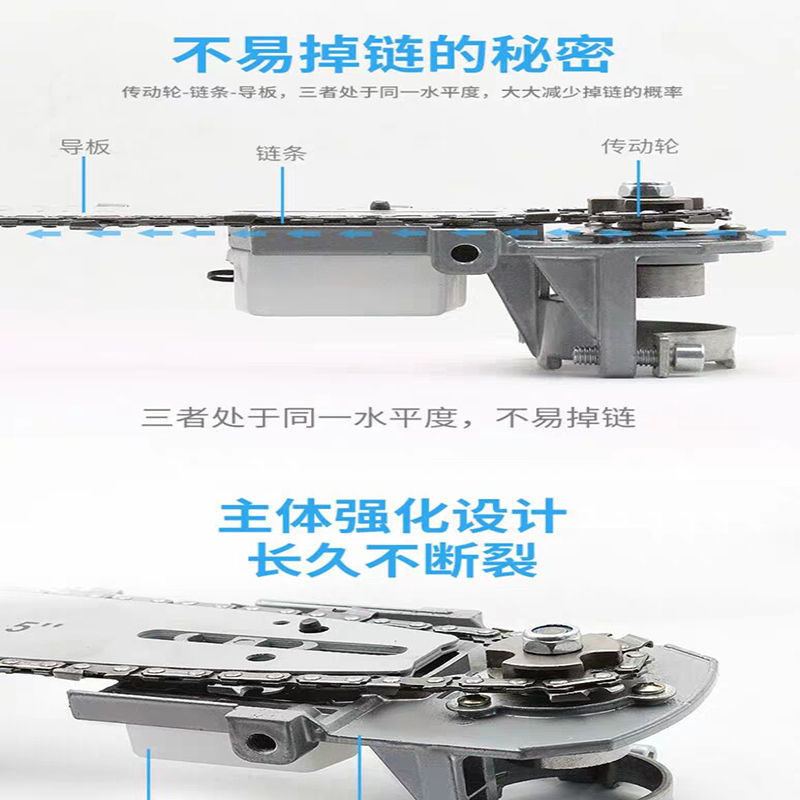 不易掉链的秘密

传动轮-链条-导板，三者处于同一水平度，大大减少掉链的概率

导板

链条

传动轮

三者处于同一水平度，不易掉链

主体强化设计
长久不断裂

5"