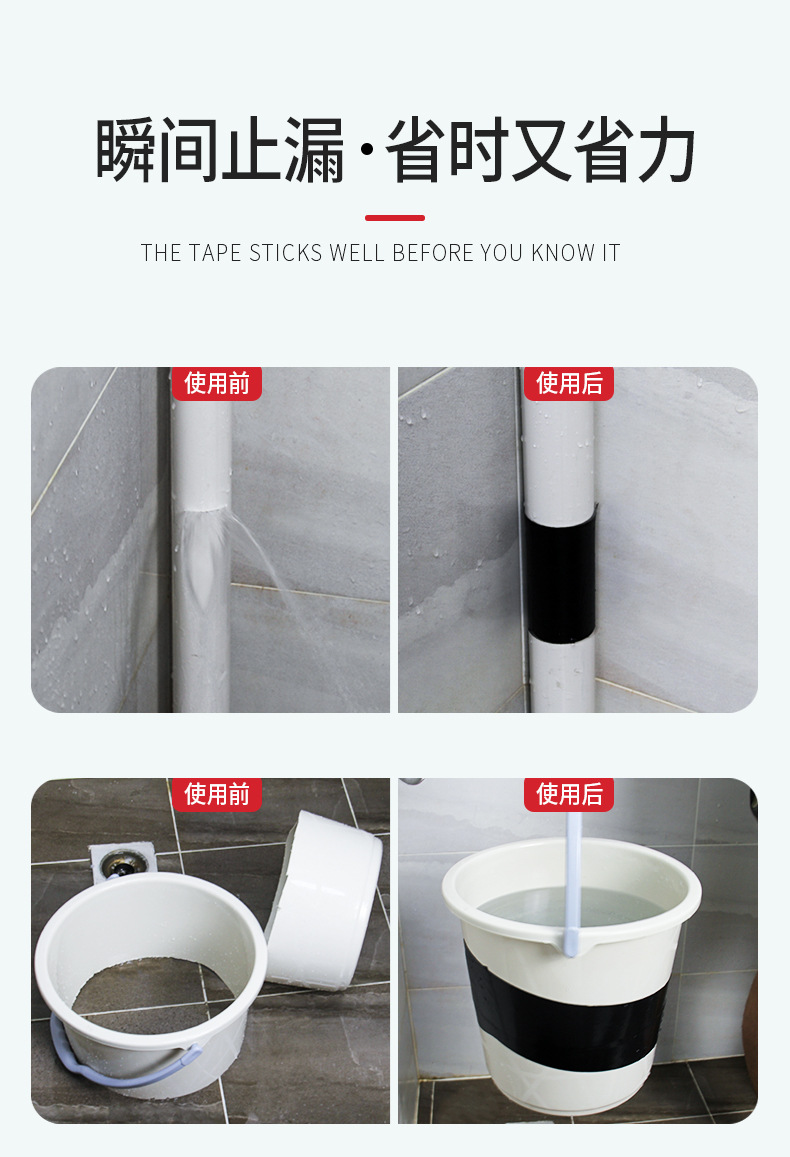 瞬间止漏·省时又省力

THE TAPE STICKS WELL BEFORE YOU KNOW IT

使用前

使用后

使用前

使用后