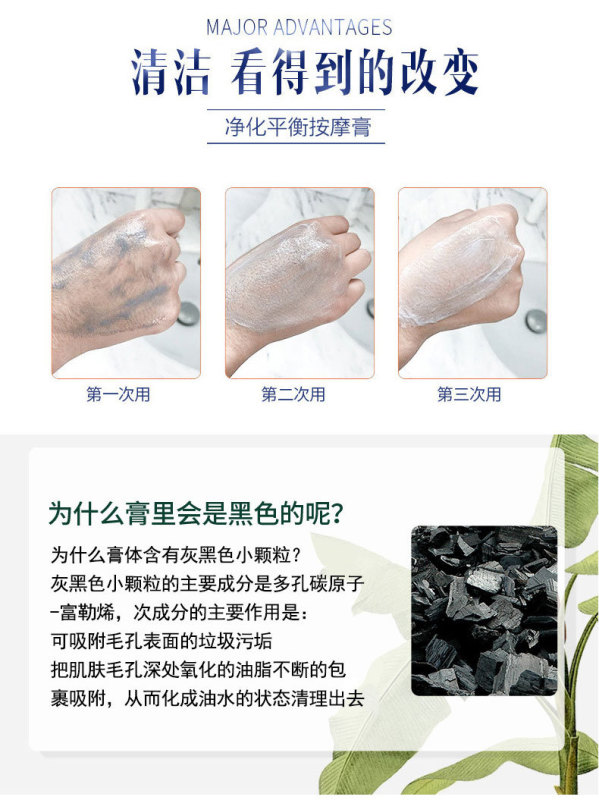 MAJOR ADVANTAGES

清洁 看得到的改变

净化平衡按摩膏

第一次用

第二次用

第三次用

为什么膏里会是黑色的呢?

为什么膏体含有灰黑色小颗粒?
灰黑色小颗粒的主要成分是多孔碳原子-富勒烯，次成分的主要作用是:
可吸附毛孔表面的垃圾污垢
把肌肤毛孔深处氧化的油脂不断的包裹吸附，从而化成油水的状态清理出去