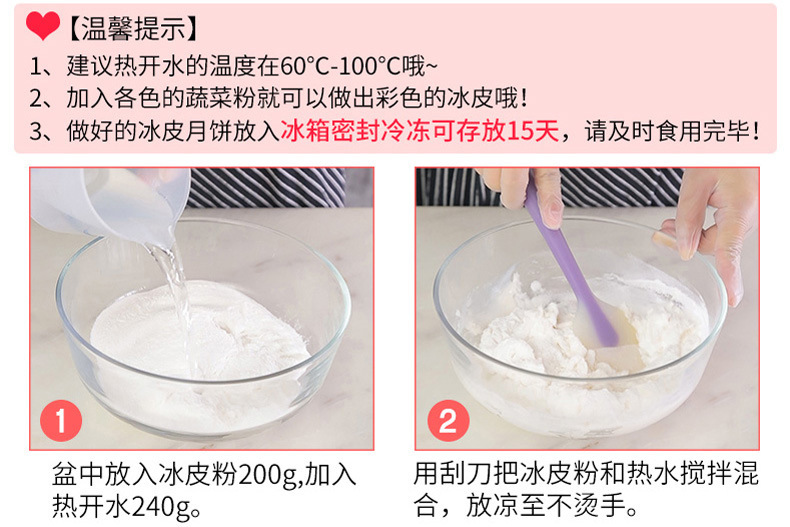 【温馨提示】
1、建议热开水的温度在60°C-100°C哦~
2、加入各色的蔬菜粉就可以做出彩色的冰皮哦！
3、做好的冰皮月饼放入冰箱密封冷冻可存放15天，请及时食用完毕！

1
盆中放入冰皮粉200g,加入热开水240g。

2
用刮刀把冰皮粉和热水搅拌混合，放凉至不烫手。