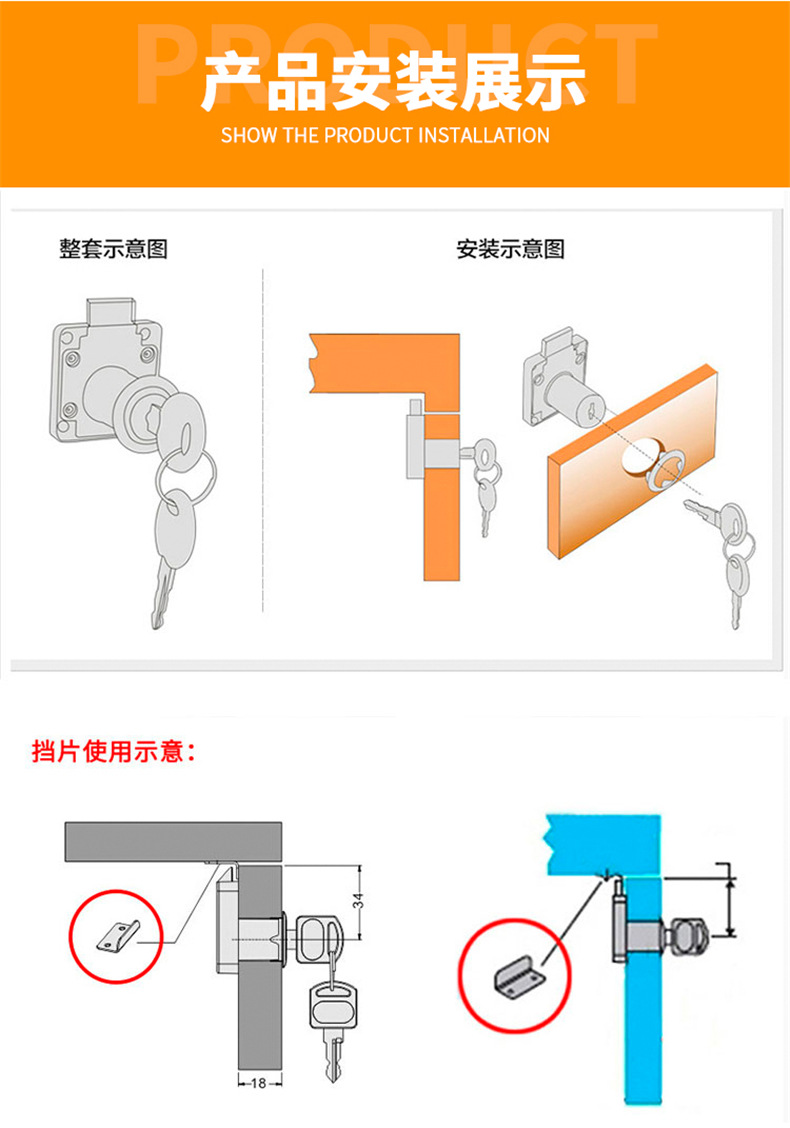 PRODUCT
产品安装展示
SHOW THE PRODUCT INSTALLATION

整套示意图

安装示意图

挡片使用示意：

34

18