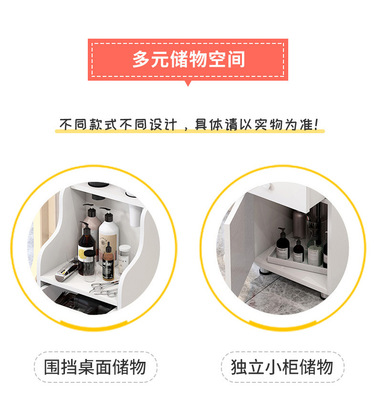 多元储物空间

不同款式不同设计，具体请以实物为准！

围挡桌面储物

独立小柜储物