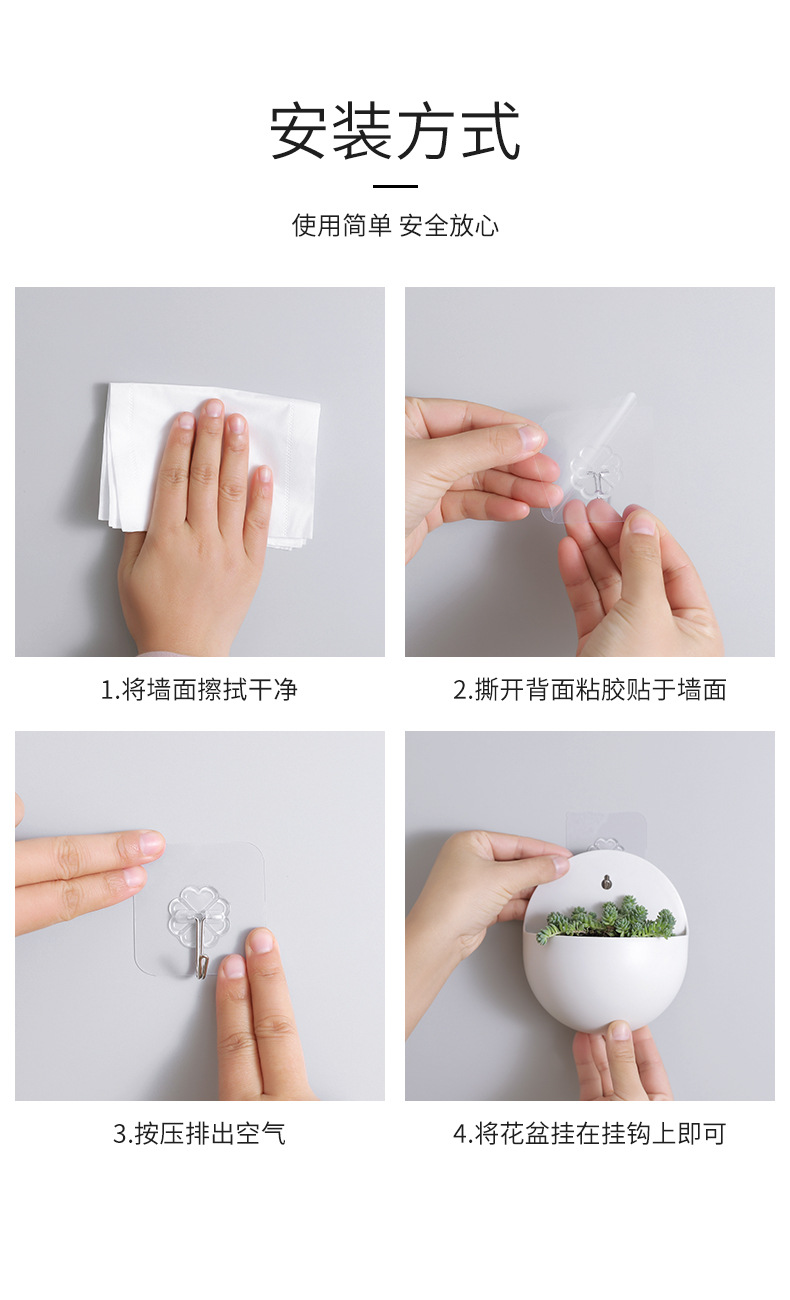 安装方式

使用简单 安全放心

1.将墙面擦拭干净

2.撕开背面粘胶贴于墙面

3.按压排出空气

4.将花盆挂在挂钩上即可