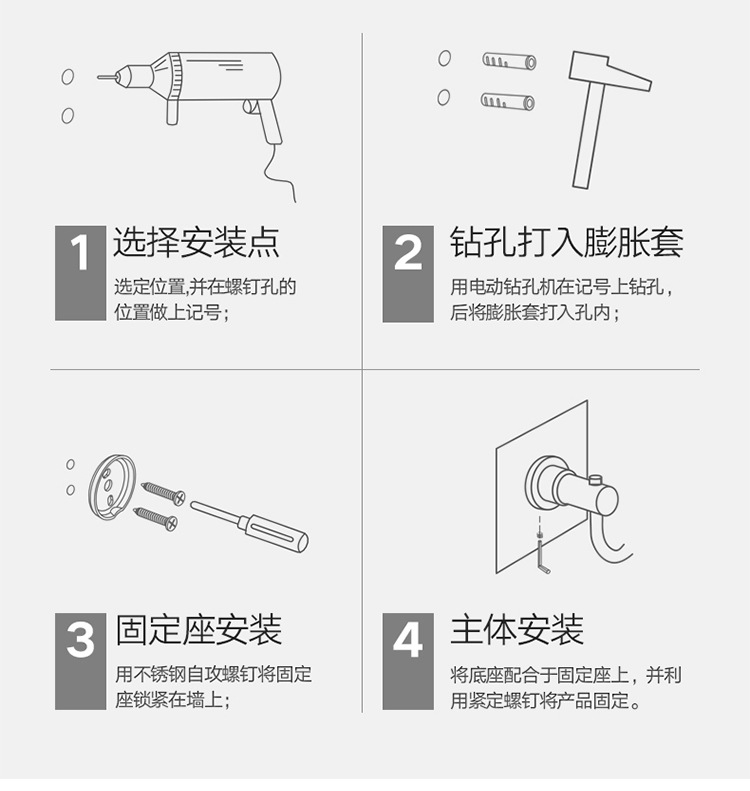 1 选择安装点

选定位置,并在螺钉孔的位置做上记号;

2 钻孔打入膨胀套

用电动钻孔机在记号上钻孔，后将膨胀套打入孔内；

3 固定座安装

用不锈钢自攻螺钉将固定座锁紧在墙上;

4 主体安装

将底座配合于固定座上，并利用紧定螺钉将产品固定。