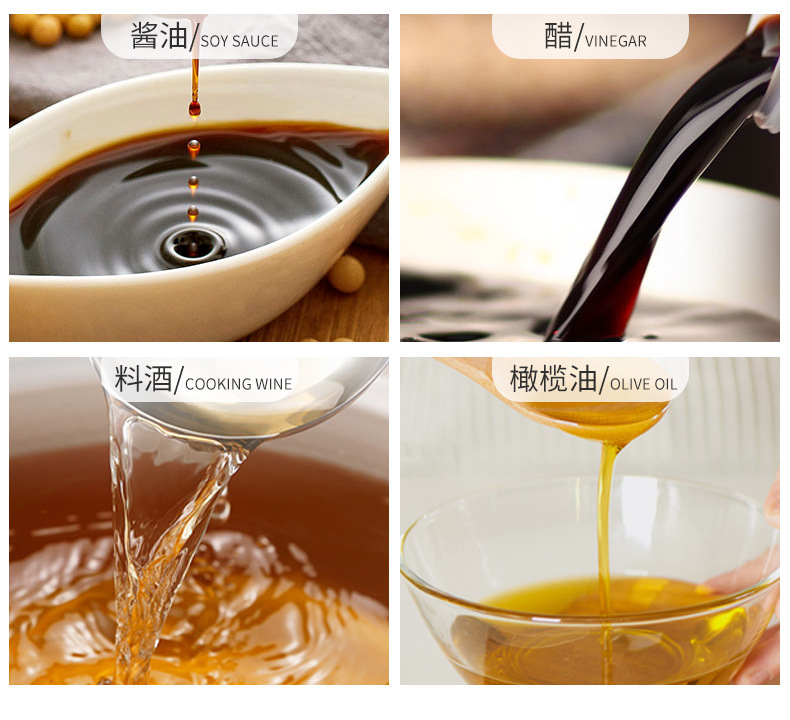 酱油/SOY SAUCE

醋/VINEGAR

料酒/COOKING WINE

橄榄油/OLIVE OIL