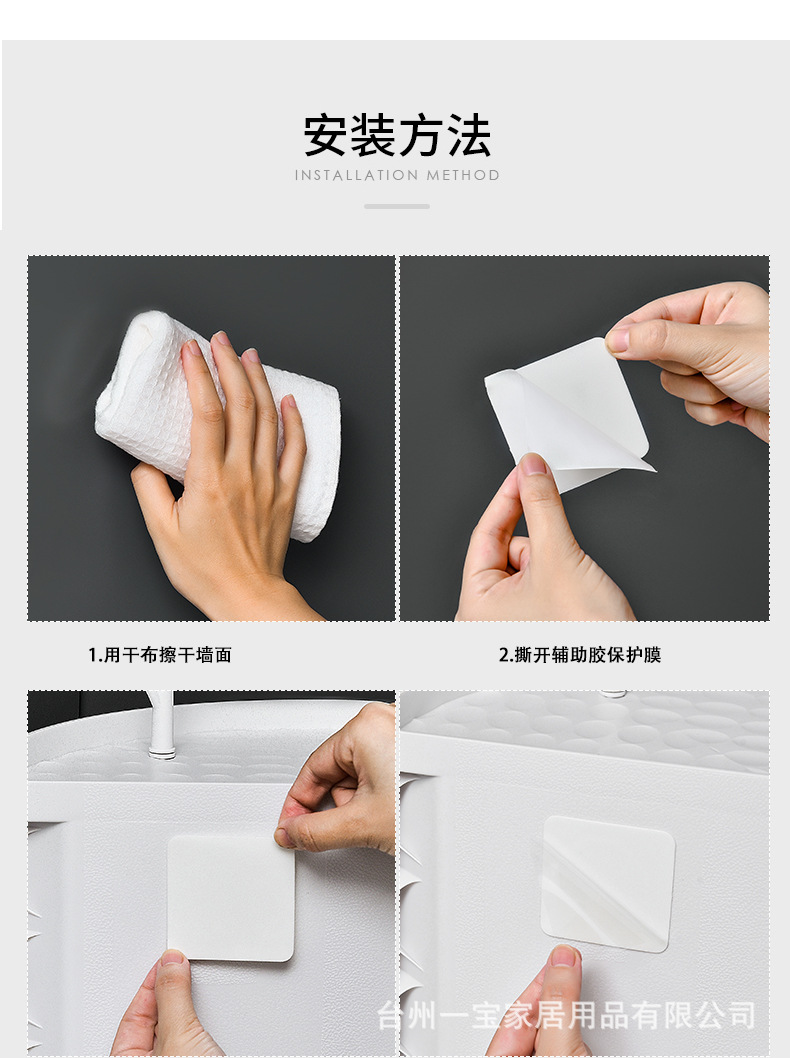 安装方法

INSTALLATION METHOD

1.用干布擦干墙面

2.撕开辅助胶保护膜

台州一宝家居用品有限公司