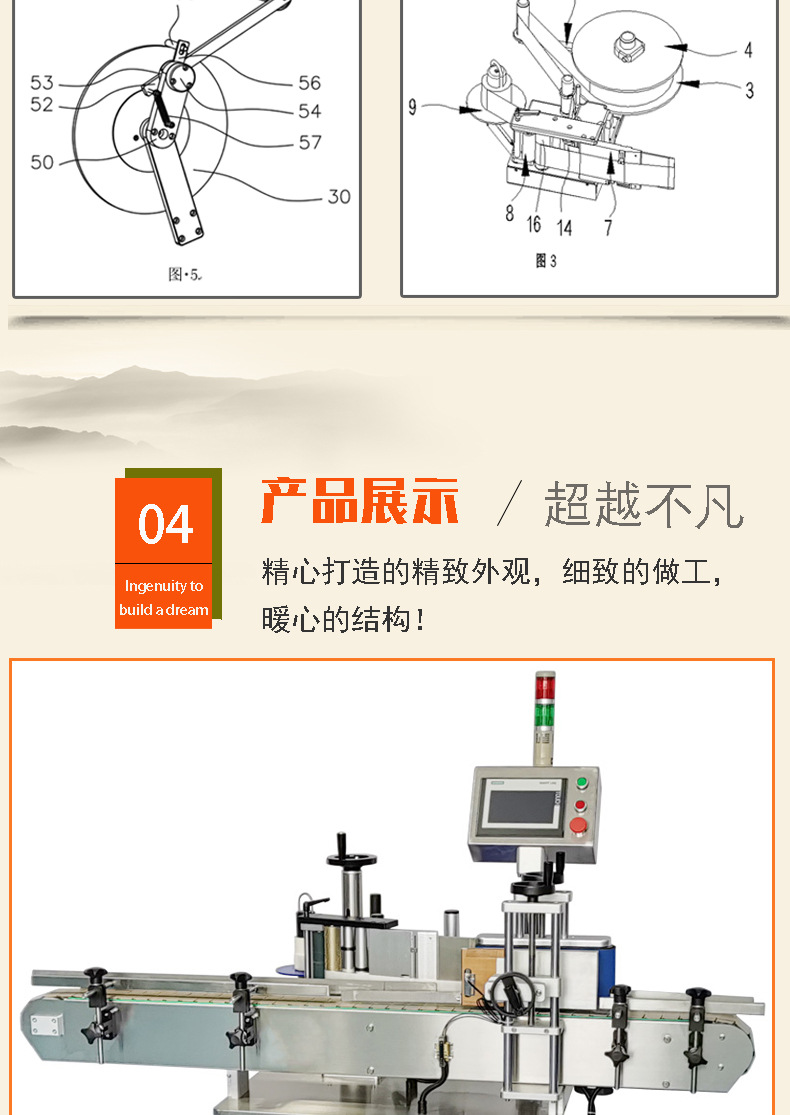 53
52
50
56
54
57
30
图·5
9
4
3
8
16
14
7
图 3

04
Ingenuity to build a dream

产品展示 ／ 超越不凡

精心打造的精致外观，细致的做工，暖心的结构！