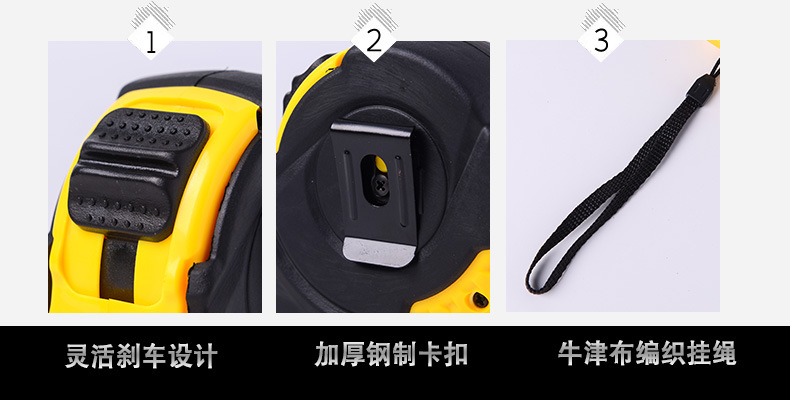 1

2

3

灵活刹车设计

加厚钢制卡扣

牛津布编织挂绳