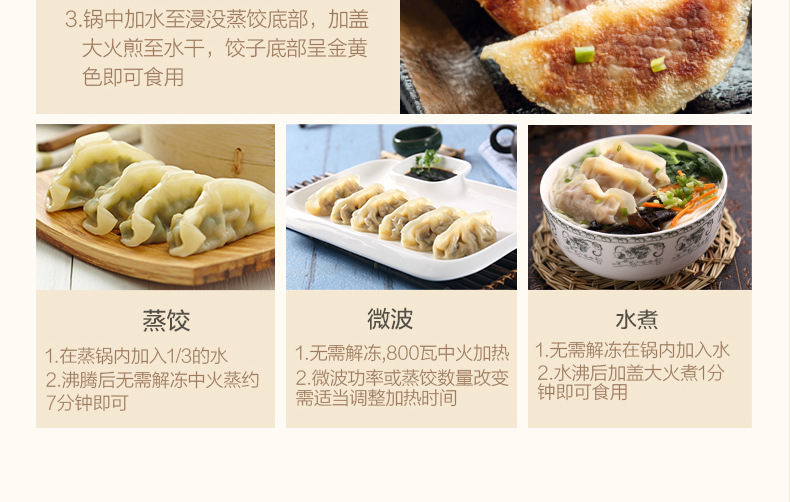 3.锅中加水至浸没蒸饺底部，加盖大火煎至水干，饺子底部呈金黄色即可食用

蒸饺

1.在蒸锅内加入1/3的水
2.沸腾后无需解冻中火蒸约7分钟即可

微波

1.无需解冻,800瓦中火加热
2.微波功率或蒸饺数量改变需适当调整加热时间

水煮

1.无需解冻在锅内加入水
2.水沸后加盖大火煮1分钟即可食用