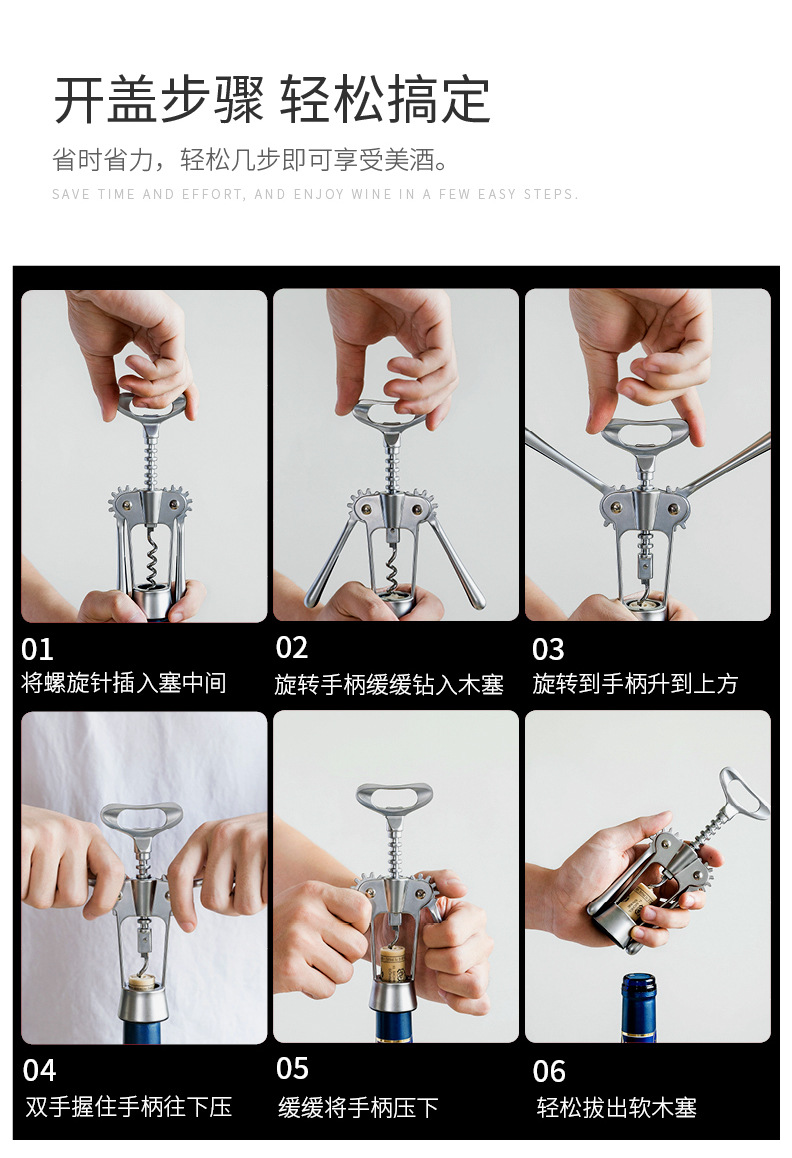 开盖步骤 轻松搞定

省时省力，轻松几步即可享受美酒。

SAVE TIME AND EFFORT, AND ENJOY WINE IN A FEW EASY STEPS.

01
将螺旋针插入塞中间

02
旋转手柄缓缓钻入木塞

03
旋转到手柄升到上方

04
双手握住手柄往下压

05
缓缓将手柄压下

06
轻松拔出软木塞