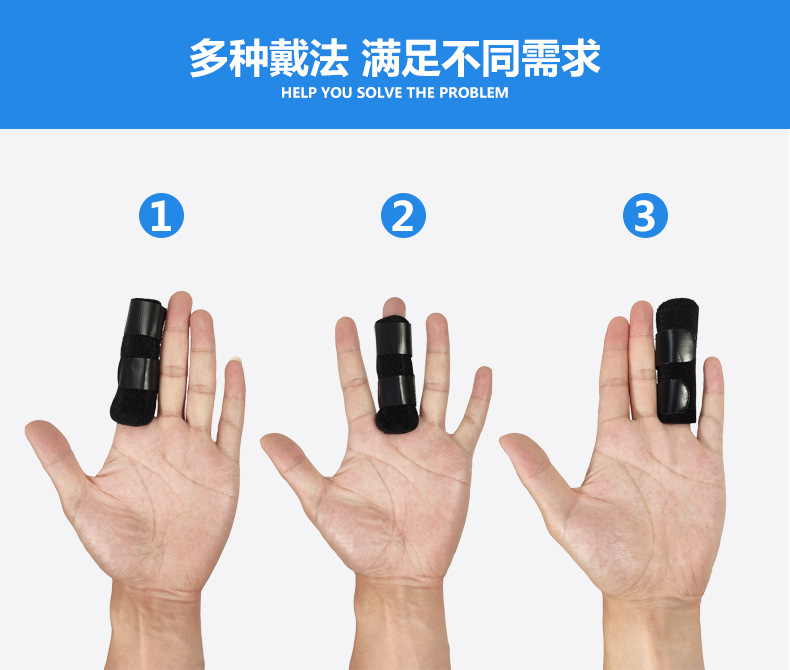 多种戴法 满足不同需求
HELP YOU SOLVE THE PROBLEM

1

2

3