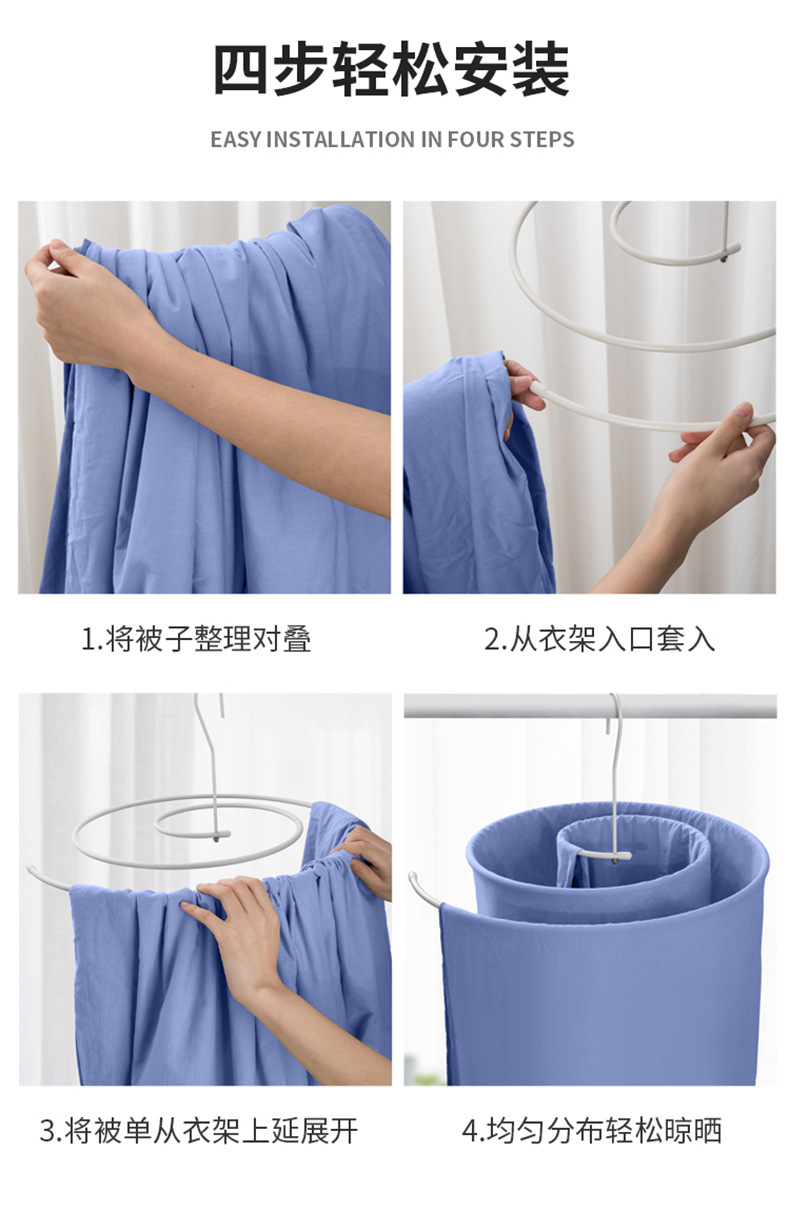 四步轻松安装

EASY INSTALLATION IN FOUR STEPS

1.将被子整理对叠

2.从衣架入口套入

3.将被单从衣架上延展开

4.均匀分布轻松晾晒