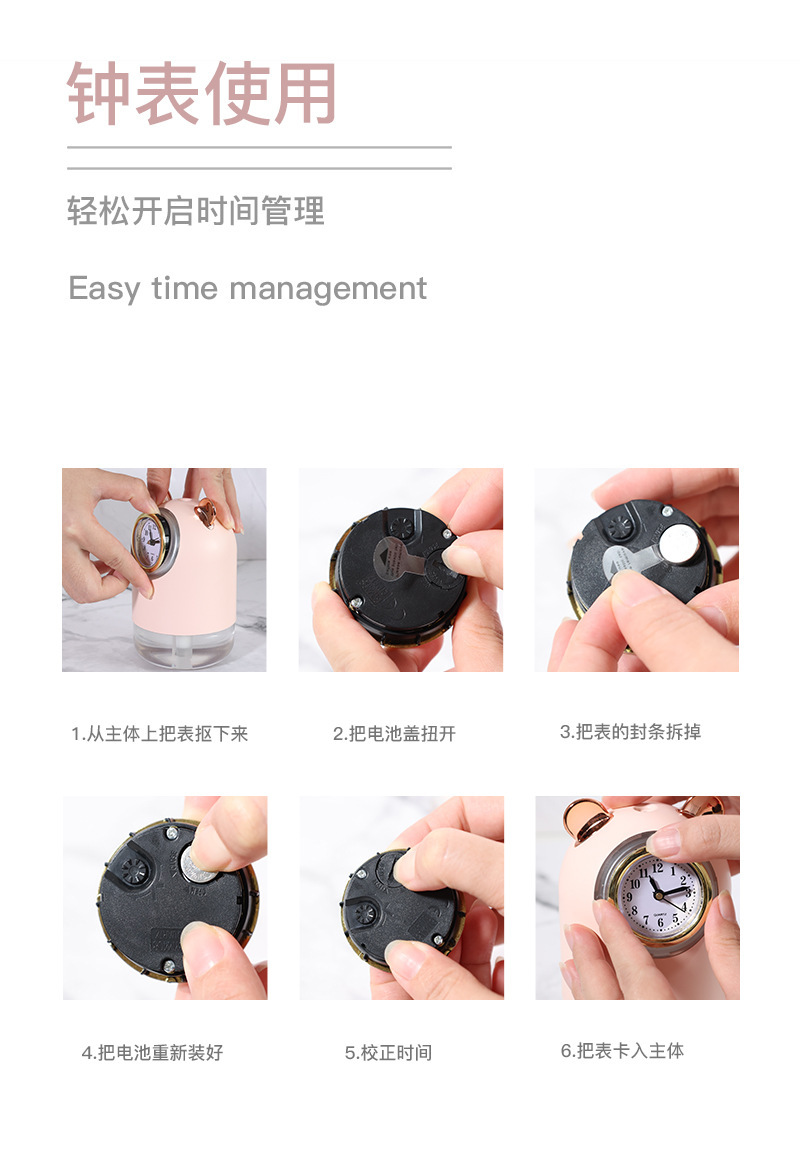 钟表使用

轻松开启时间管理

Easy time management

1.从主体上把表抠下来

2.把电池盖扭开

3.把表的封条拆掉

4.把电池重新装好

5.校正时间

6.把表卡入主体