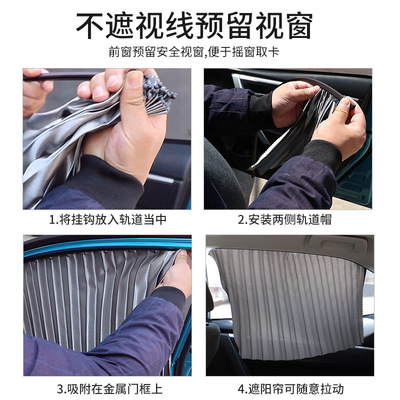 不遮视线预留视窗

前窗预留安全视窗,便于摇窗取卡

1.将挂钩放入轨道当中

2.安装两侧轨道帽

3.吸附在金属门框上

4.遮阳帘可随意拉动