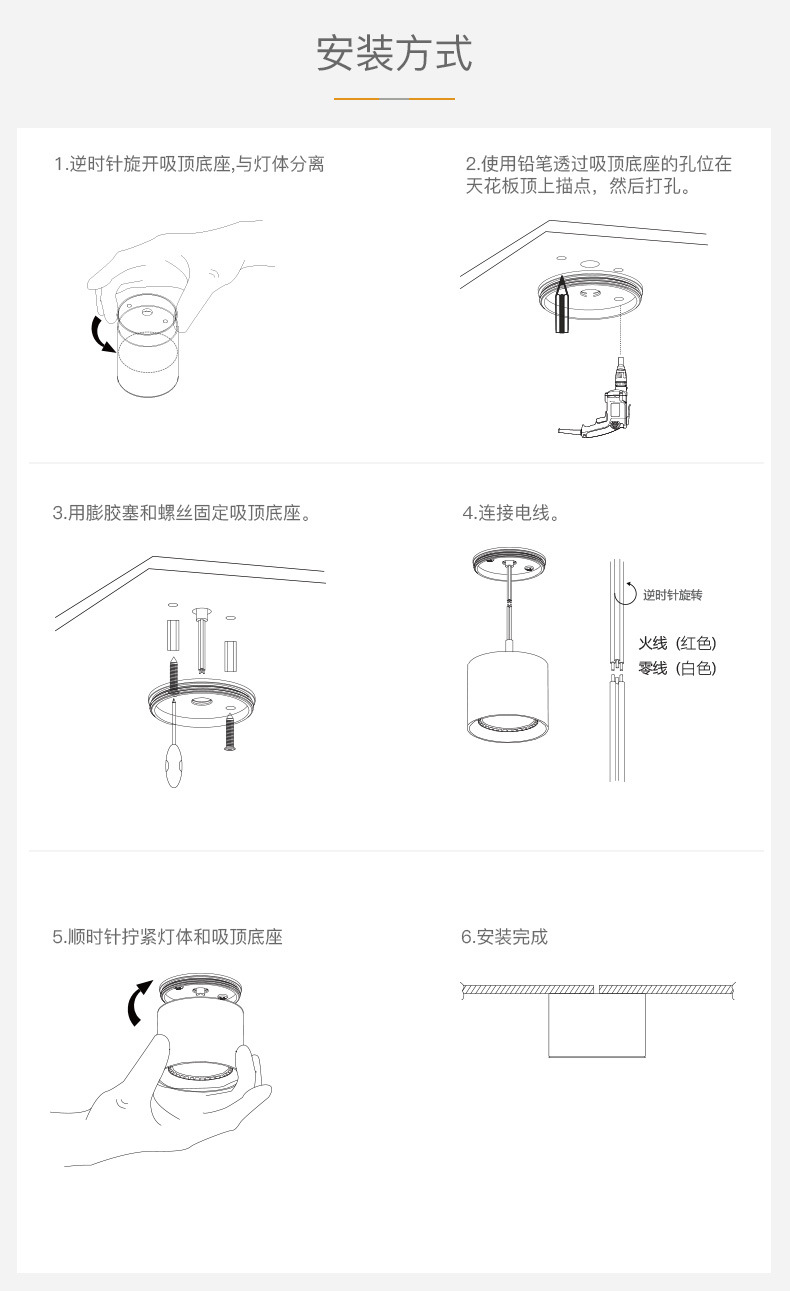 安装方式

1.逆时针旋开吸顶底座,与灯体分离

2.使用铅笔透过吸顶底座的孔位在天花板顶上描点，然后打孔。

3.用膨胶塞和螺丝固定吸顶底座。

4.连接电线。

逆时针旋转

火线（红色）
零线（白色）

5.顺时针拧紧灯体和吸顶底座

6.安装完成