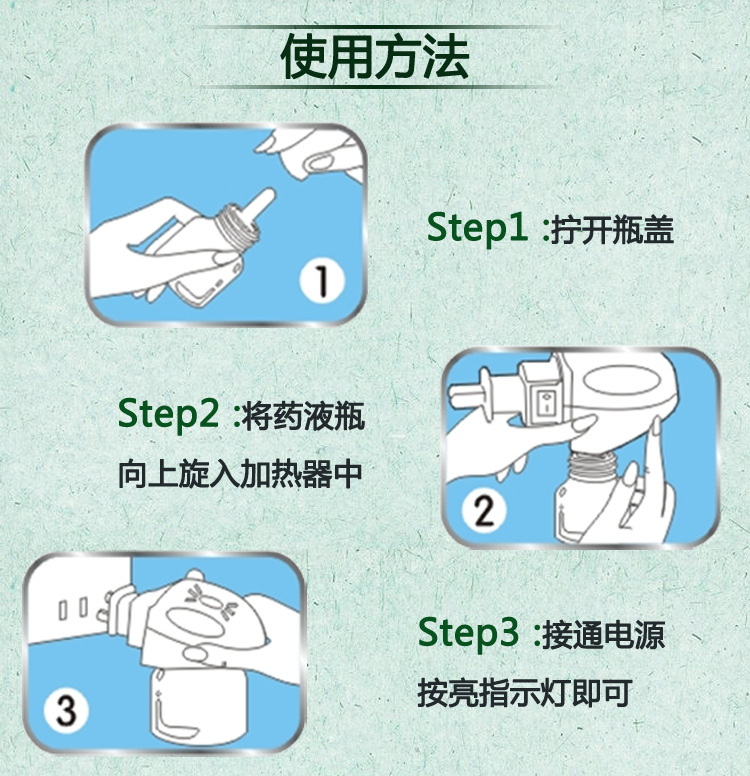 使用方法

1

Step1 :拧开瓶盖

Step2 :将药液瓶向上旋入加热器中

2

3

Step3 :接通电源按亮指示灯即可