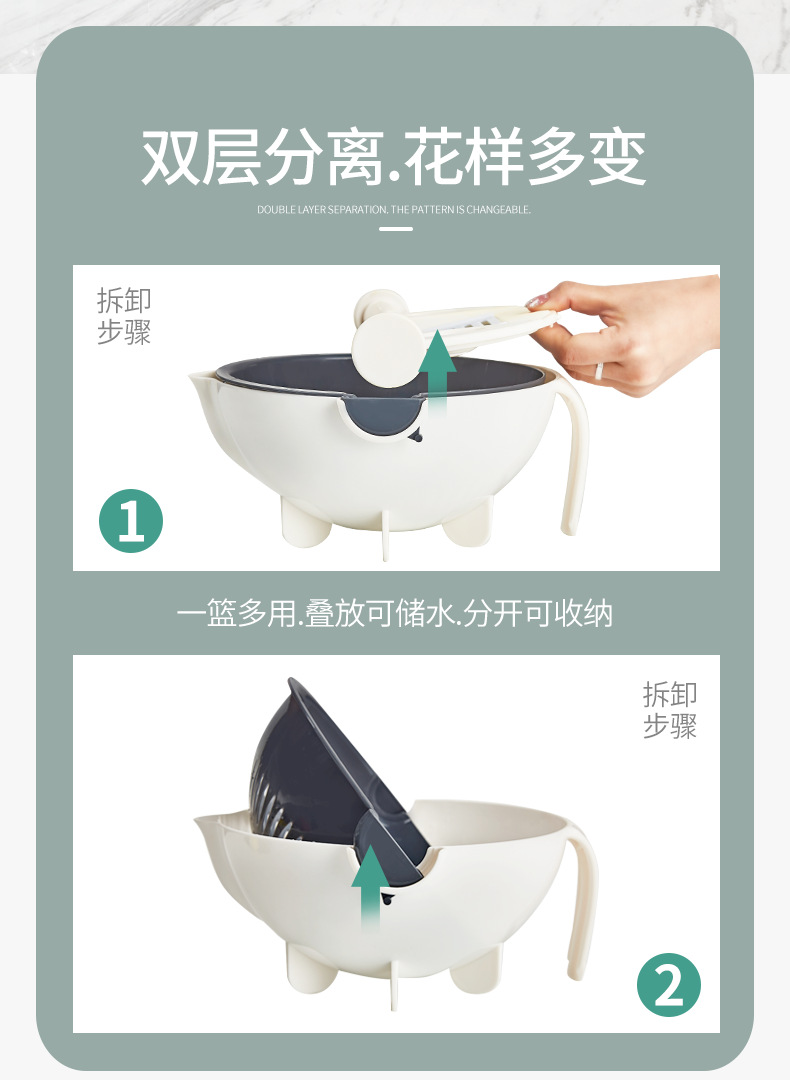 双层分离.花样多变

DOUBLE LAYER SEPARATION. THE PATTERN IS CHANGEABLE.

拆卸步骤

1

一篮多用.叠放可储水.分开可收纳

拆卸步骤

2