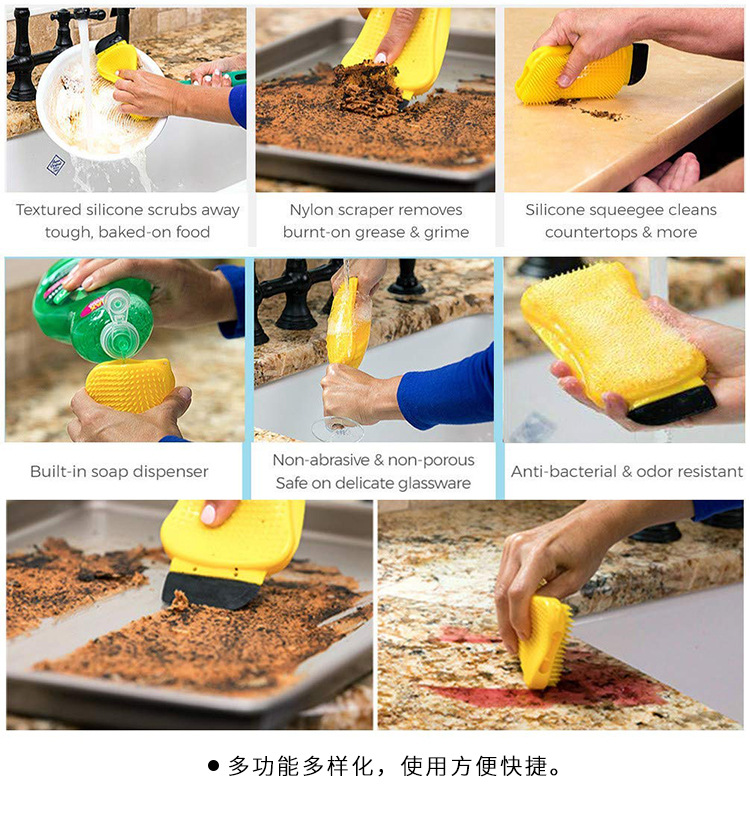 Textured silicone scrubs away tough, baked-on food

Nylon scraper removes burnt-on grease & grime

Silicone squeegee cleans countertops & more

Built-in soap dispenser

Non-abrasive & non-porous
Safe on delicate glassware

Anti-bacterial & odor resistant

● 多功能多样化，使用方便快捷。