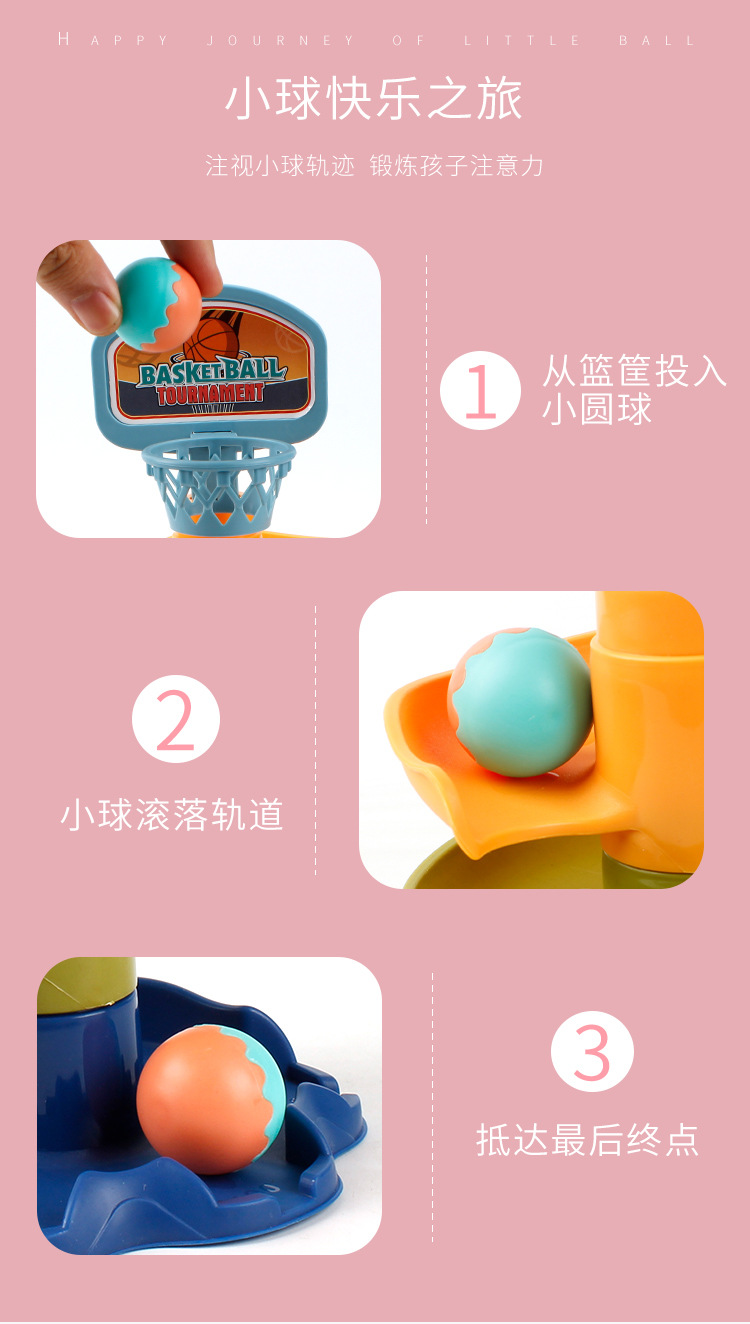 HAPPY JOURNEY OF LITTLE BALL

小球快乐之旅

注视小球轨迹 锻炼孩子注意力

BASKETBALL TOURNAMENT

1

从篮筐投入小圆球

2

小球滚落轨道

3

抵达最后终点