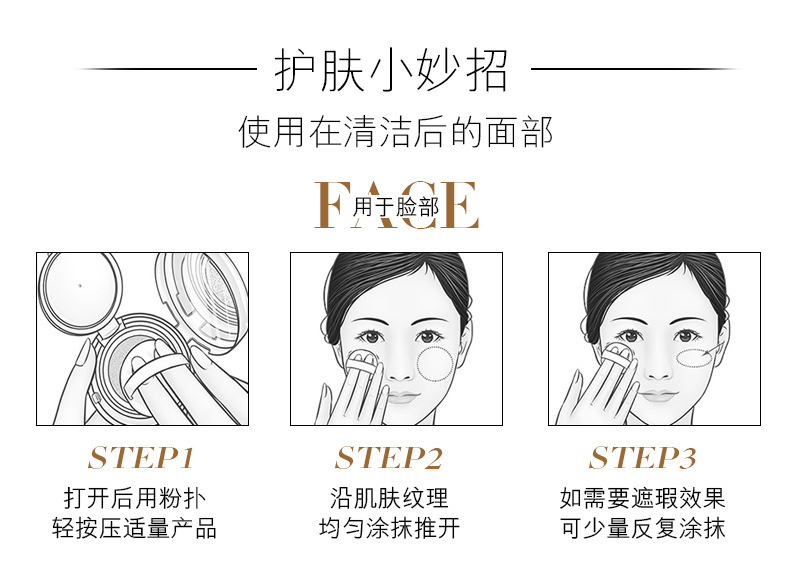 护肤小妙招

使用在清洁后的面部

FACE
用于脸部

STEP1
打开后用粉扑
轻按压适量产品

STEP2
沿肌肤纹理
均匀涂抹推开

STEP3
如需要遮瑕效果
可少量反复涂抹