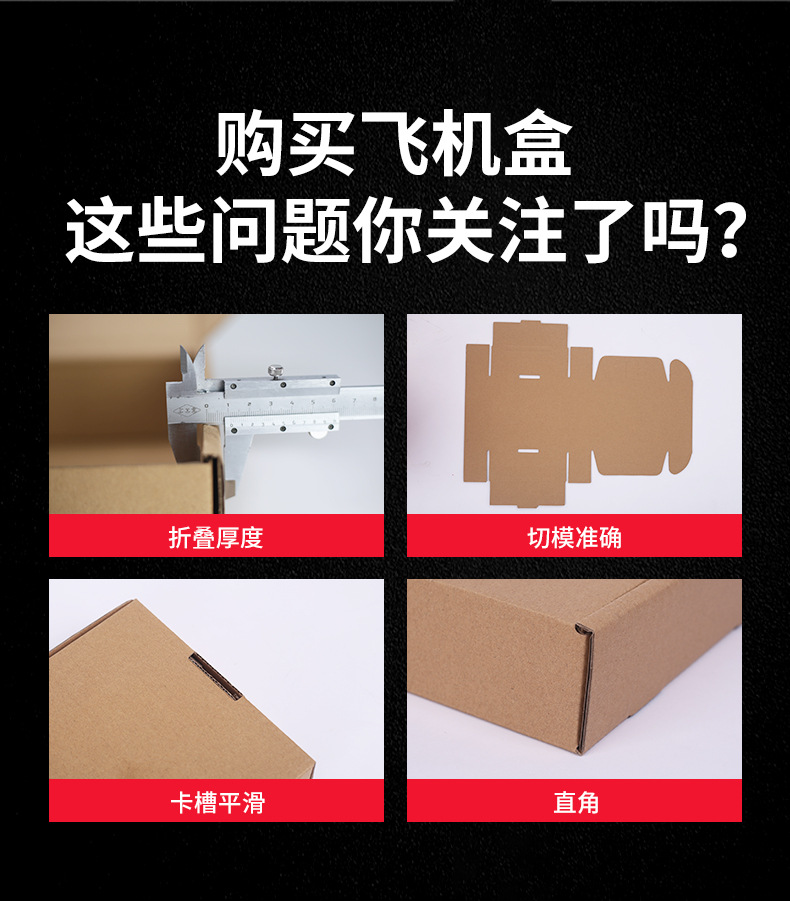 购买飞机盒
这些问题你关注了吗？

折叠厚度

切模准确

卡槽平滑

直角