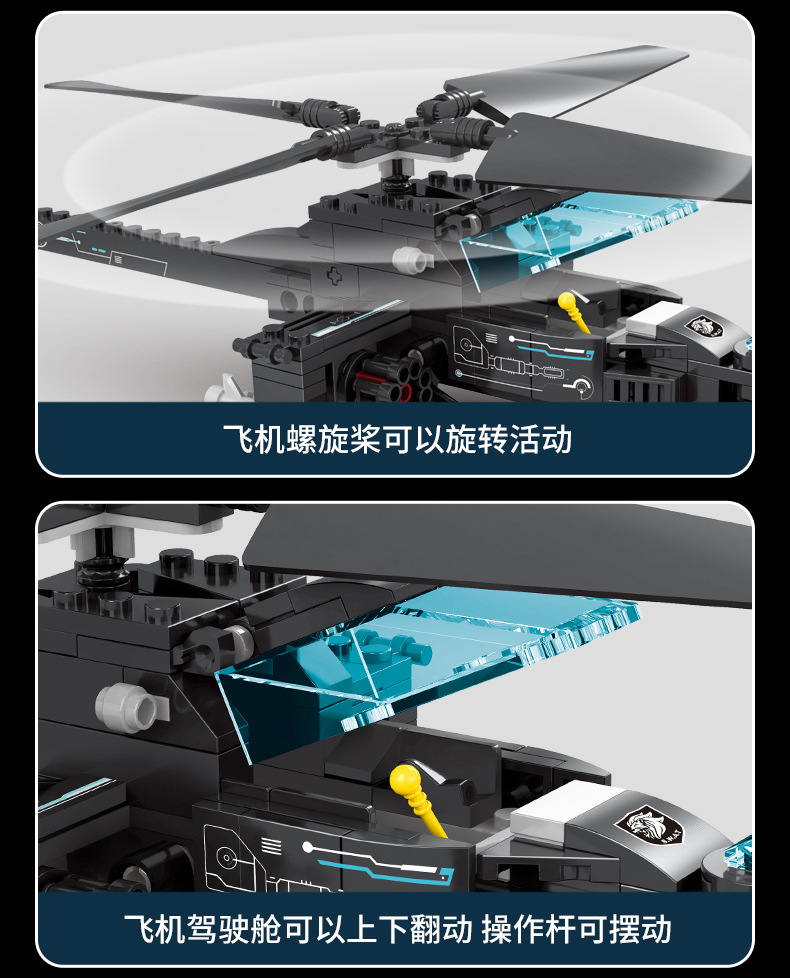 飞机螺旋桨可以旋转活动

飞机驾驶舱可以上下翻动 操作杆可摆动