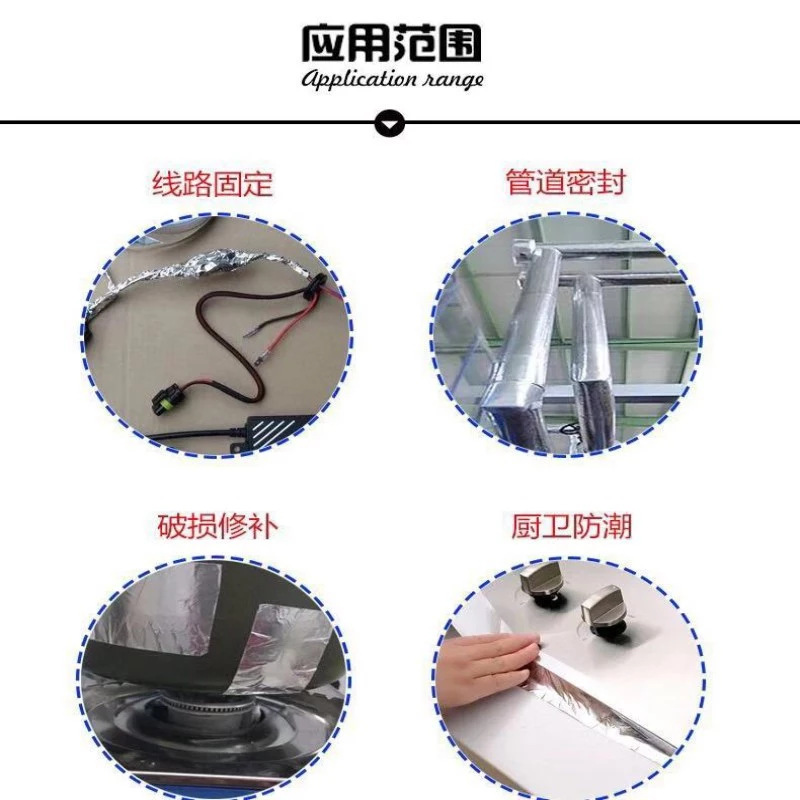 应用范围
Application range

线路固定

管道密封

破损修补

厨卫防潮