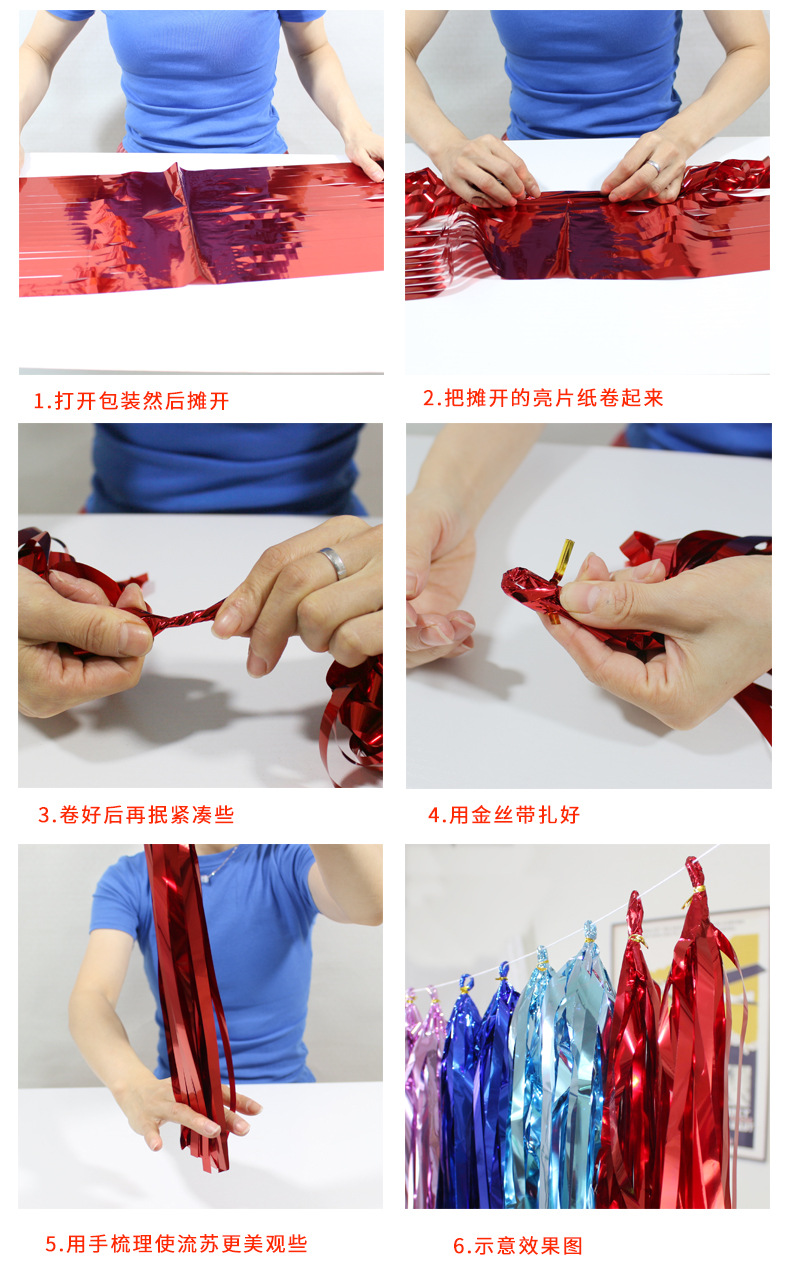 1.打开包装然后摊开

2.把摊开的亮片纸卷起来

3.卷好后再抿紧凑些

4.用金丝带扎好

5.用手梳理使流苏更美观些

6.示意效果图