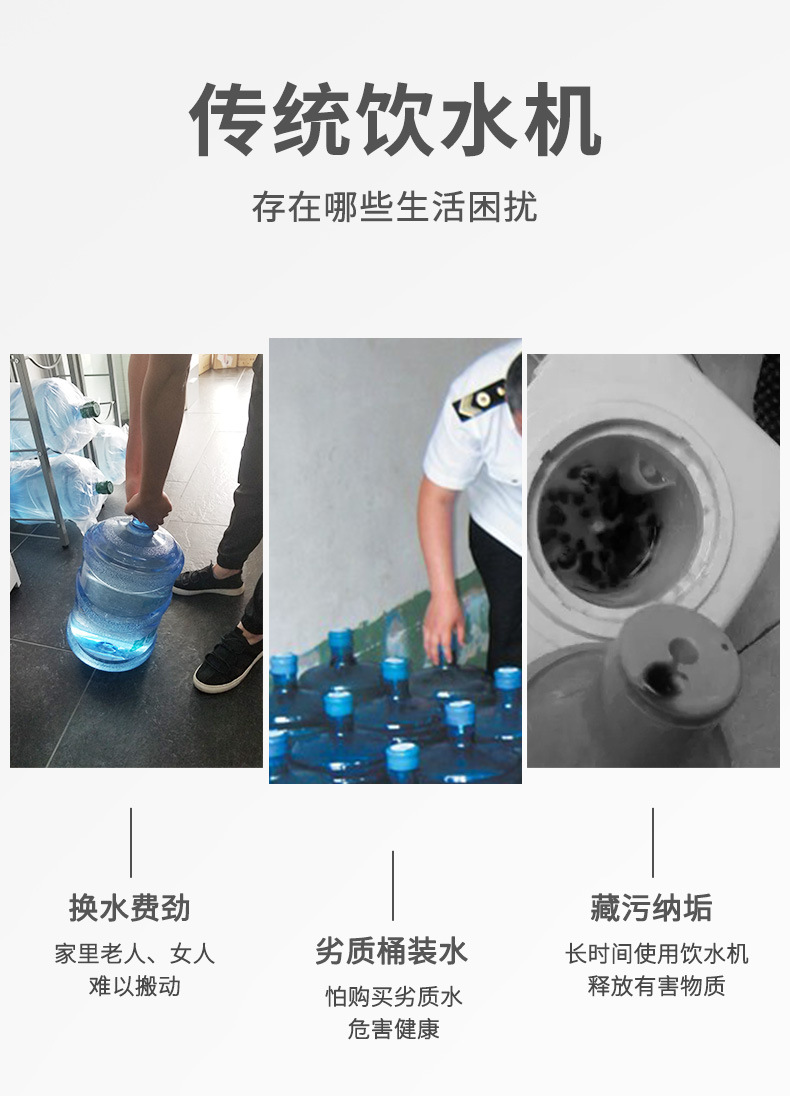 传统饮水机

存在哪些生活困扰

换水费劲

家里老人、女人
难以搬动

劣质桶装水

怕购买劣质水
危害健康

藏污纳垢

长时间使用饮水机
释放有害物质