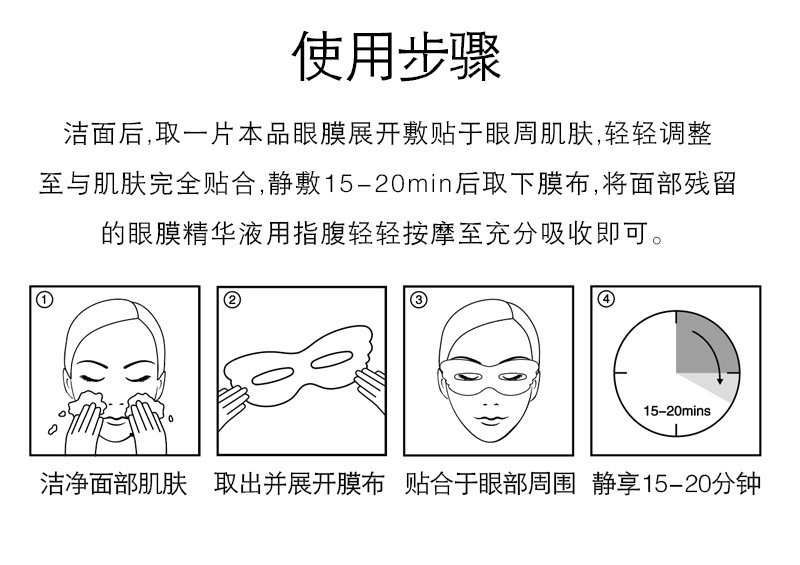 使用步骤

洁面后,取一片本品眼膜展开敷贴于眼周肌肤,轻轻调整至与肌肤完全贴合,静敷15-20min后取下膜布,将面部残留的眼膜精华液用指腹轻轻按摩至充分吸收即可。

①

洁净面部肌肤

②

取出并展开膜布

③

贴合于眼部周围

④

15-20mins

静享15-20分钟