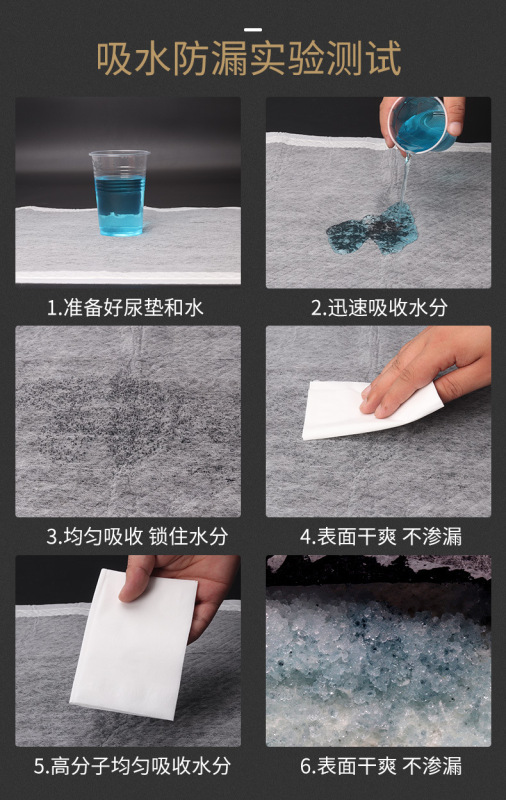 吸水防漏实验测试

1.准备好尿垫和水

2.迅速吸收水分

3.均匀吸收 锁住水分

4.表面干爽 不渗漏

5.高分子均匀吸收水分

6.表面干爽 不渗漏