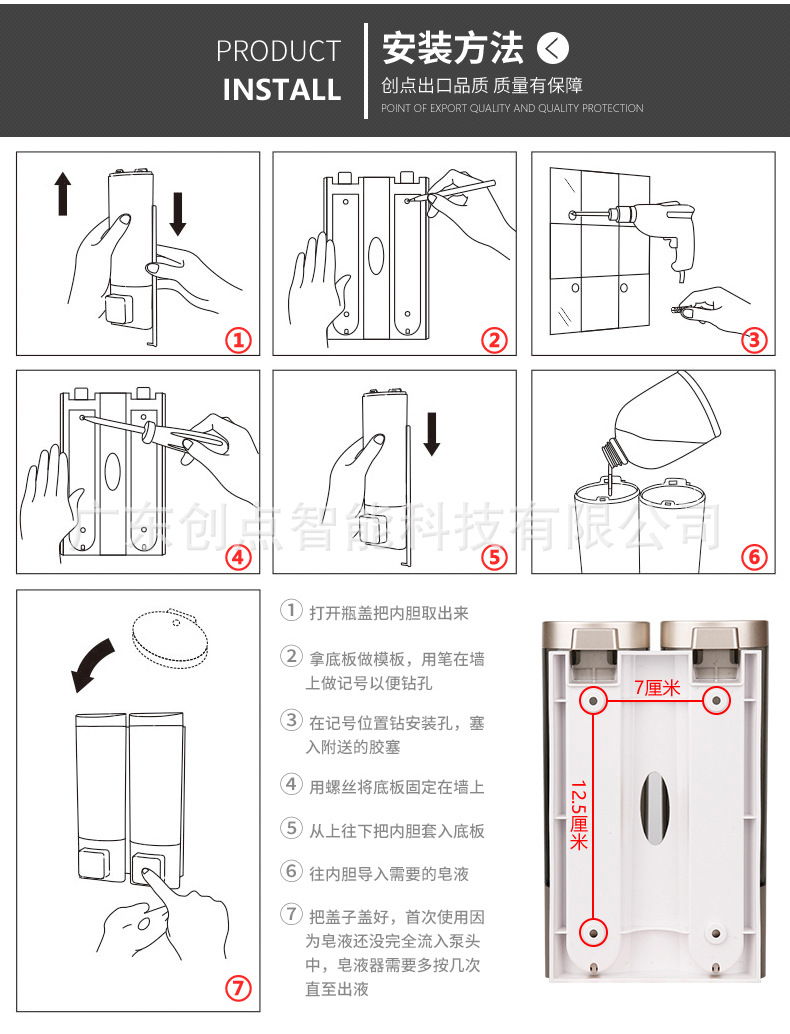 PRODUCT
INSTALL

安装方法

创点出口品质 质量有保障
POINT OF EXPORT QUALITY AND QUALITY PROTECTION

①

②

③

④

⑤

⑥

广东创点智能科技有限公司

⑦

① 打开瓶盖把内胆取出来

② 拿底板做模板，用笔在墙上做记号以便钻孔

③ 在记号位置钻安装孔，塞入附送的胶塞

④ 用螺丝将底板固定在墙上

⑤ 从上往下把内胆套入底板

⑥ 往内胆导入需要的皂液

⑦ 把盖子盖好，首次使用因为皂液还没完全流入泵头中，皂液器需要多按几次直至出液

7厘米

12.5厘米