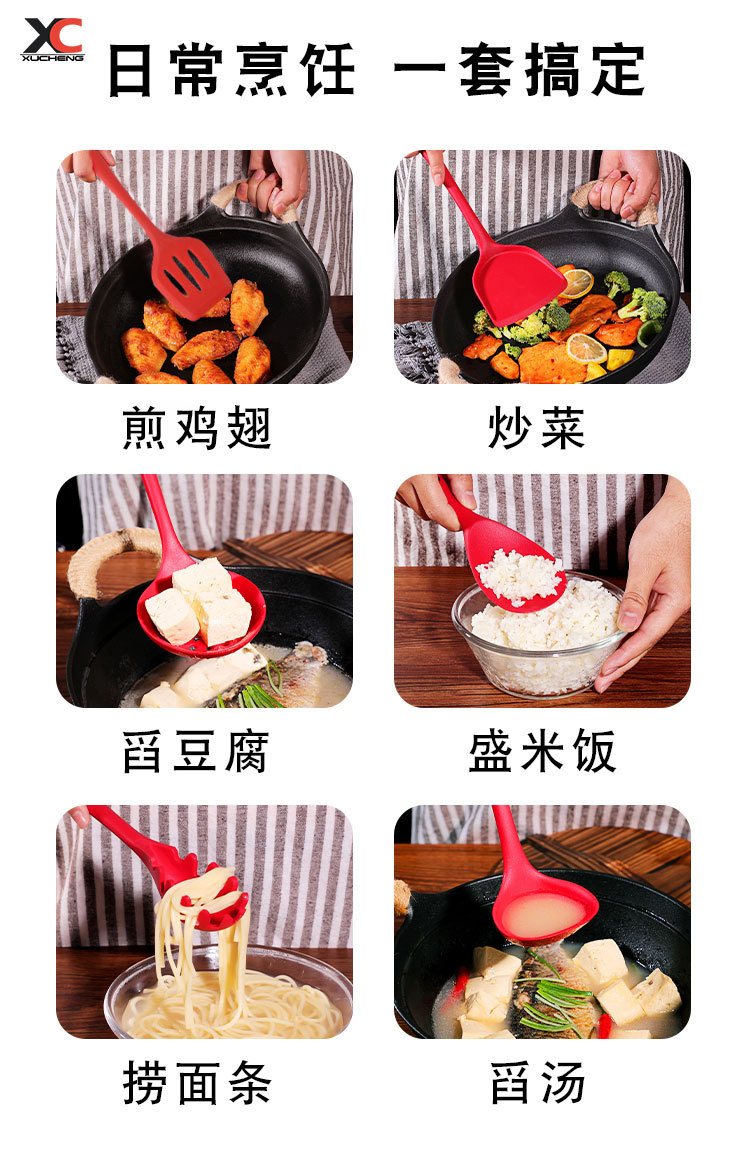 XC
XUCHENG

日常烹饪 一套搞定

煎鸡翅

炒菜

舀豆腐

盛米饭

捞面条

舀汤