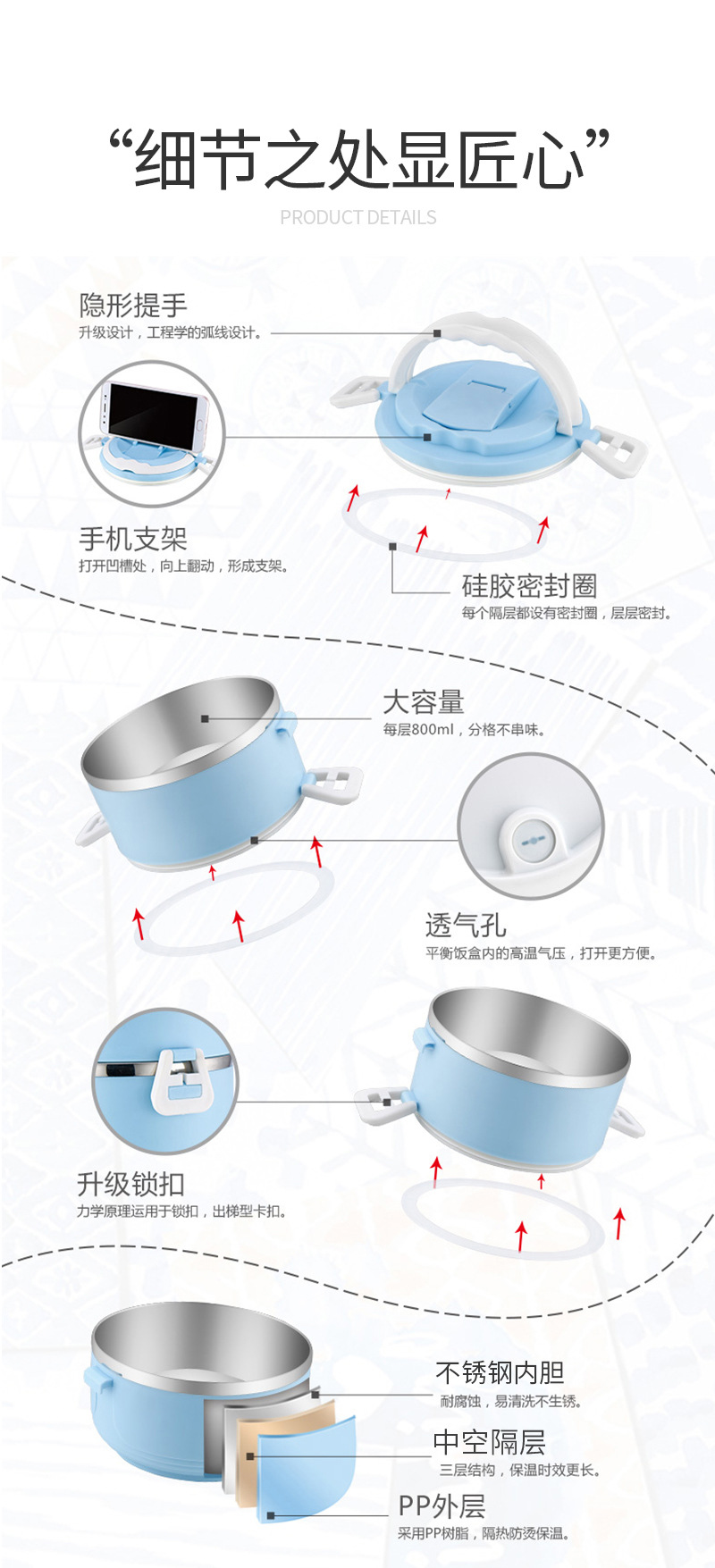 “细节之处显匠心”

PRODUCT DETAILS

隐形提手
升级设计，工程学的弧线设计。

手机支架
打开凹槽处，向上翻动，形成支架。

硅胶密封圈
每个隔层都设有密封圈，层层密封。

大容量
每层800ml，分格不串味。

透气孔
平衡饭盒内的高温气压，打开更方便。

升级锁扣
力学原理运用于锁扣，出梯型卡扣。

不锈钢内胆
耐腐蚀，易清洗不生锈。

中空隔层
三层结构，保温时效更长。

PP外层
采用PP树脂，隔热防烫保温。