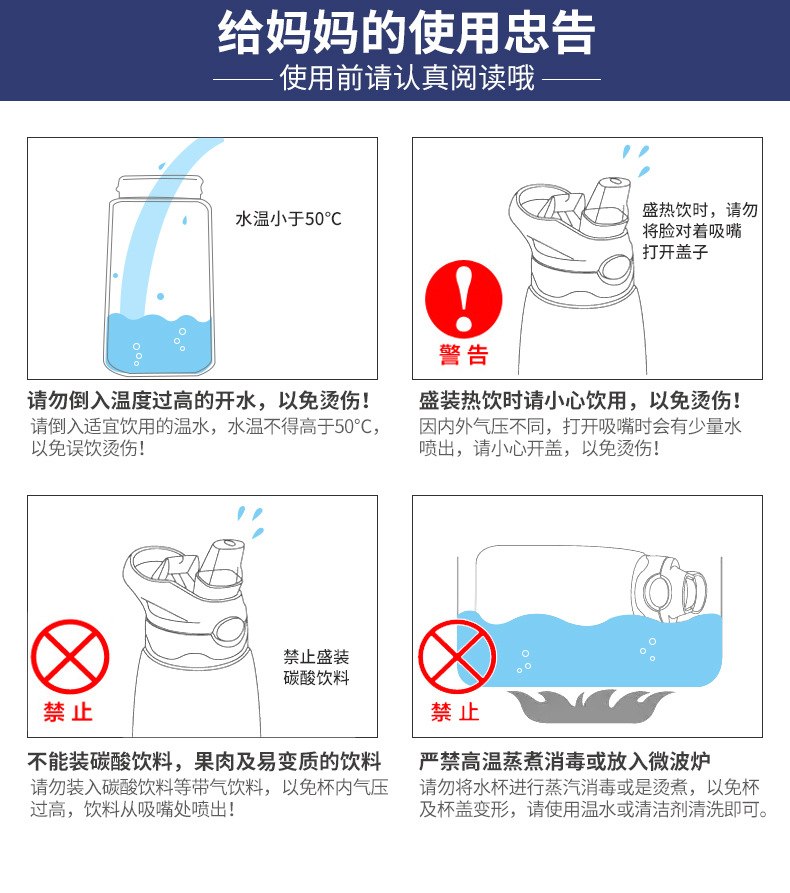 给妈妈的使用忠告

使用前请认真阅读哦

水温小于50°C

请勿倒入温度过高的开水，以免烫伤！

请倒入适宜饮用的温水，水温不得高于50°C，以免误饮烫伤！

盛热饮时，请勿将脸对着吸嘴打开盖子

警告

盛装热饮时请小心饮用，以免烫伤！

因内外气压不同，打开吸嘴时会有少量水喷出，请小心开盖，以免烫伤！

禁止盛装碳酸饮料

禁止

不能装碳酸饮料，果肉及易变质的饮料

请勿装入碳酸饮料等带气饮料，以免杯内气压过高，饮料从吸嘴处喷出！

禁止

严禁高温蒸煮消毒或放入微波炉

请勿将水杯进行蒸汽消毒或是烫煮，以免杯及杯盖变形，请使用温水或清洁剂清洗即可。